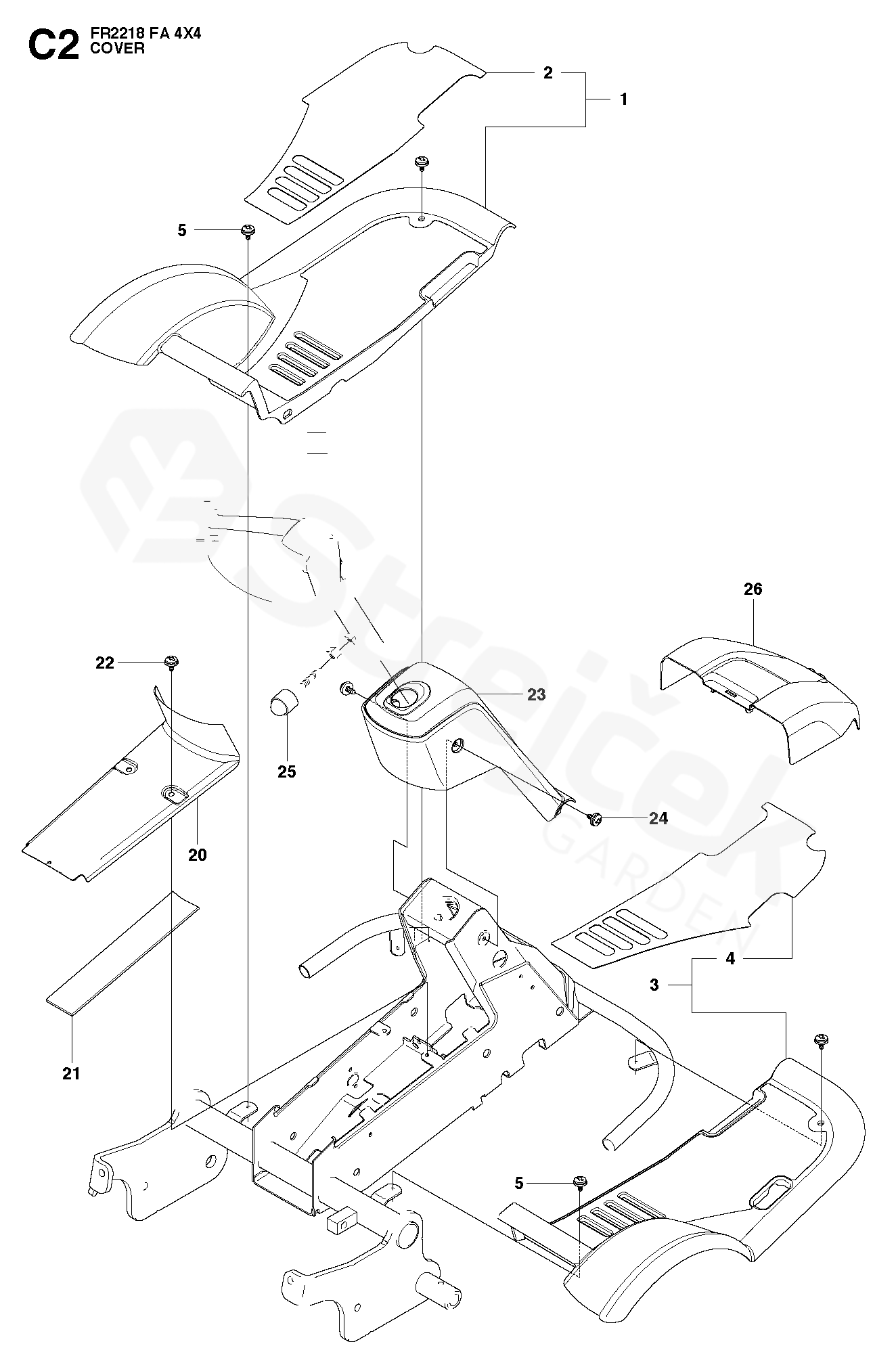 C2 FR2218 FA 4X4
COVER

2
1
5
26
22
23
25
24
20
4
3
21
5

Strejček
GARDEN