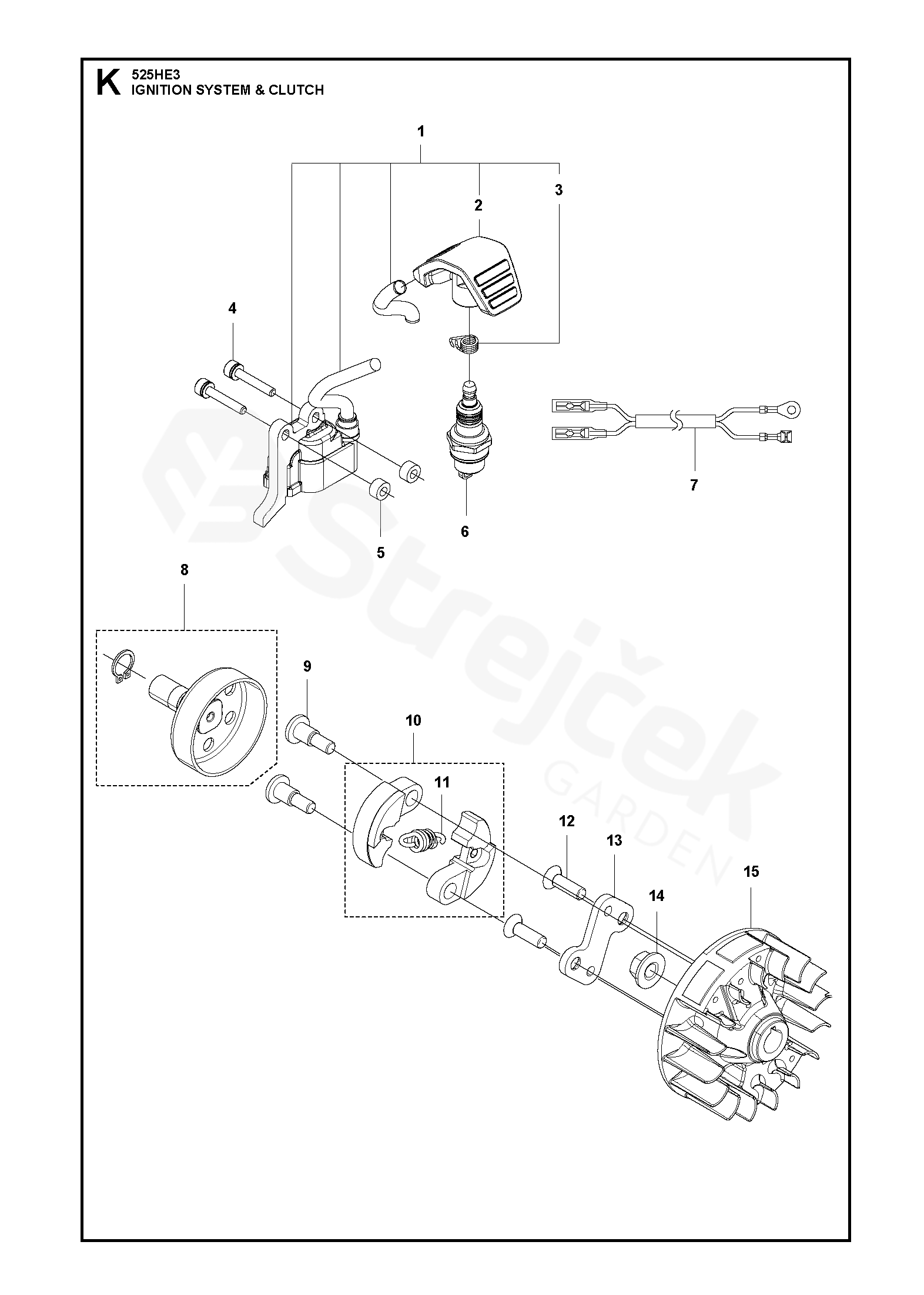 K 525HE3
IGNITION SYSTEM & CLUTCH

1
2
3
4
5
6
7
8
9
10
11
12
13
14
15

Strejček
GARDEN