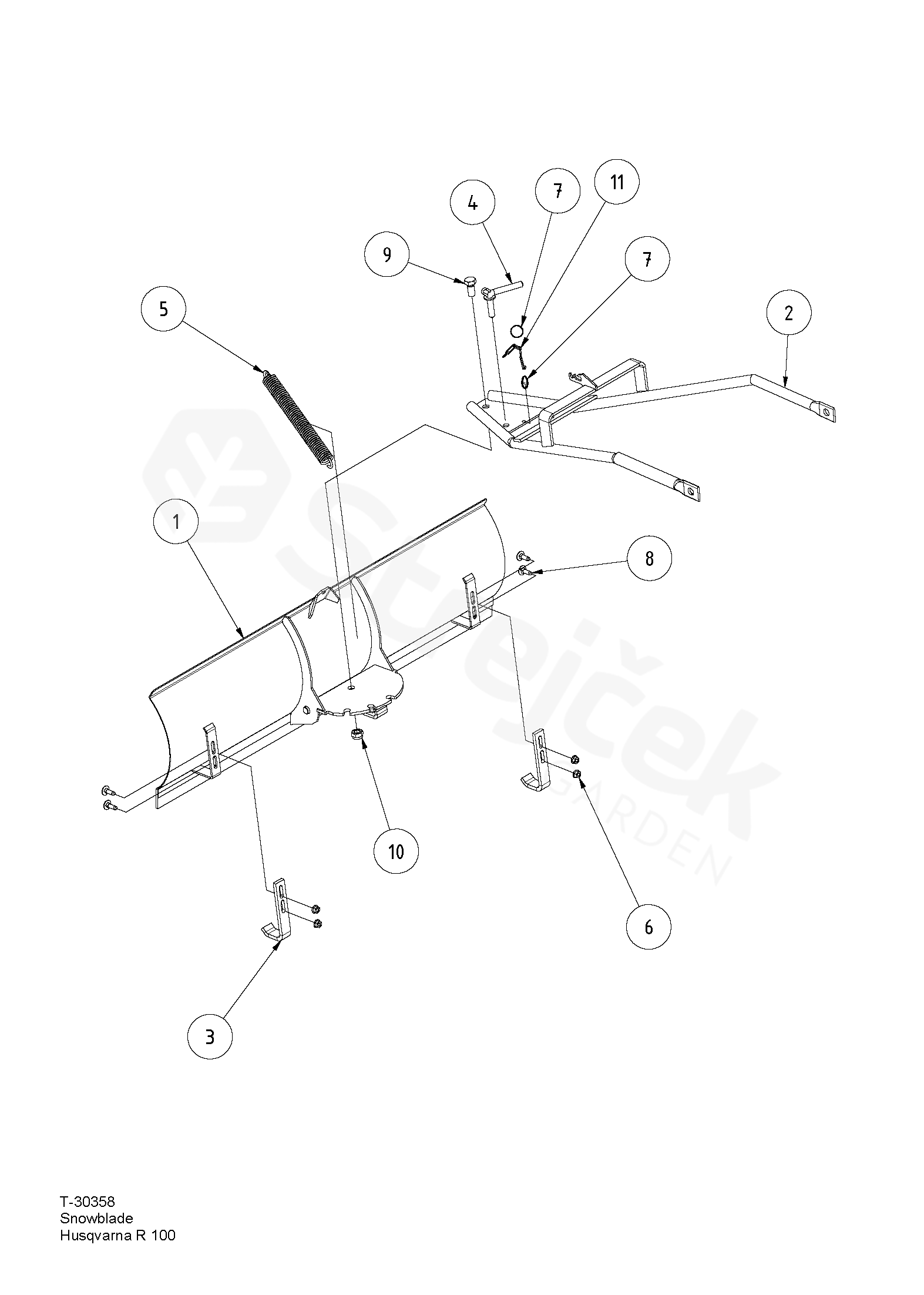 4
7
11
9
7
5
2
1
8
10
6
3

Strejček
GARDEN

T-30358
Snowblade
Husqvarna R 100