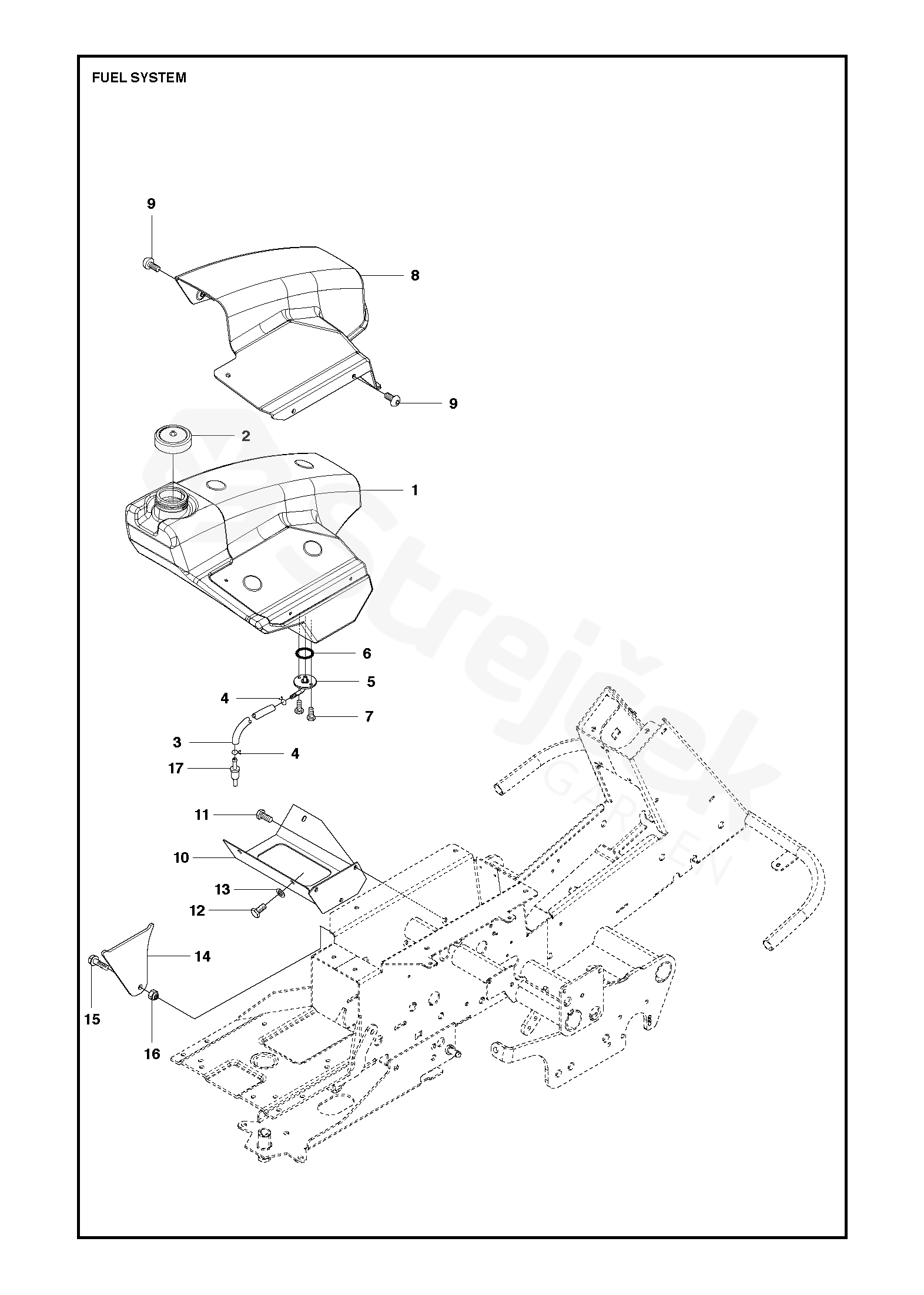 FUEL SYSTEM

9
8
9
2
1
6
5
4
7
3
4
17
11
10
13
12
14
15
16

strejček
GARDEN