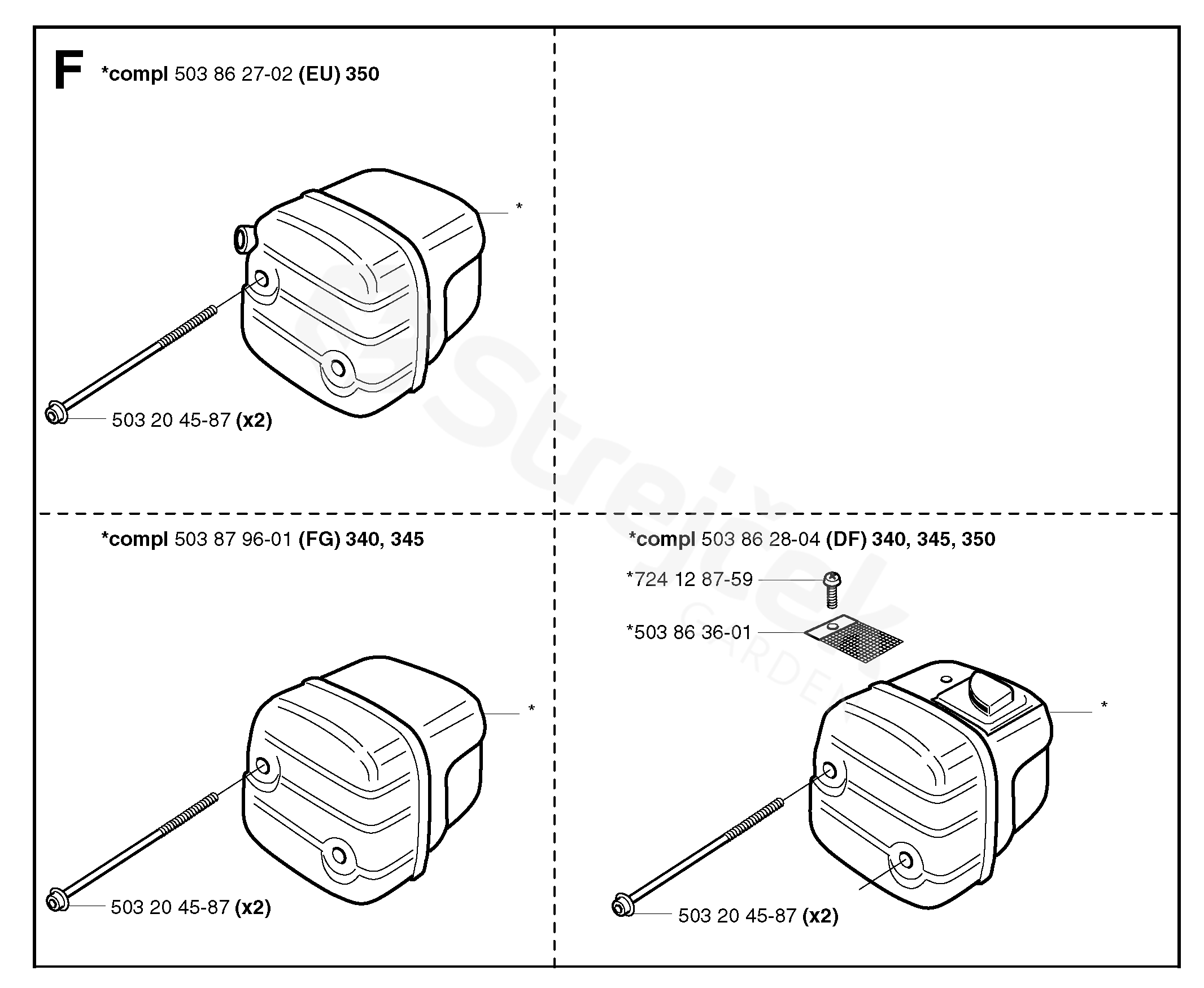 F *compl 503 86 27-02 (EU) 350

*

503 20 45-87 (x2)

*compl 503 87 96-01 (FG) 340, 345

*

503 20 45-87 (x2)

*compl 503 86 28-04 (DF) 340, 345, 350

*724 12 87-59

*503 86 36-01

*

503 20 45-87 (x2)

Streitex GARDEN