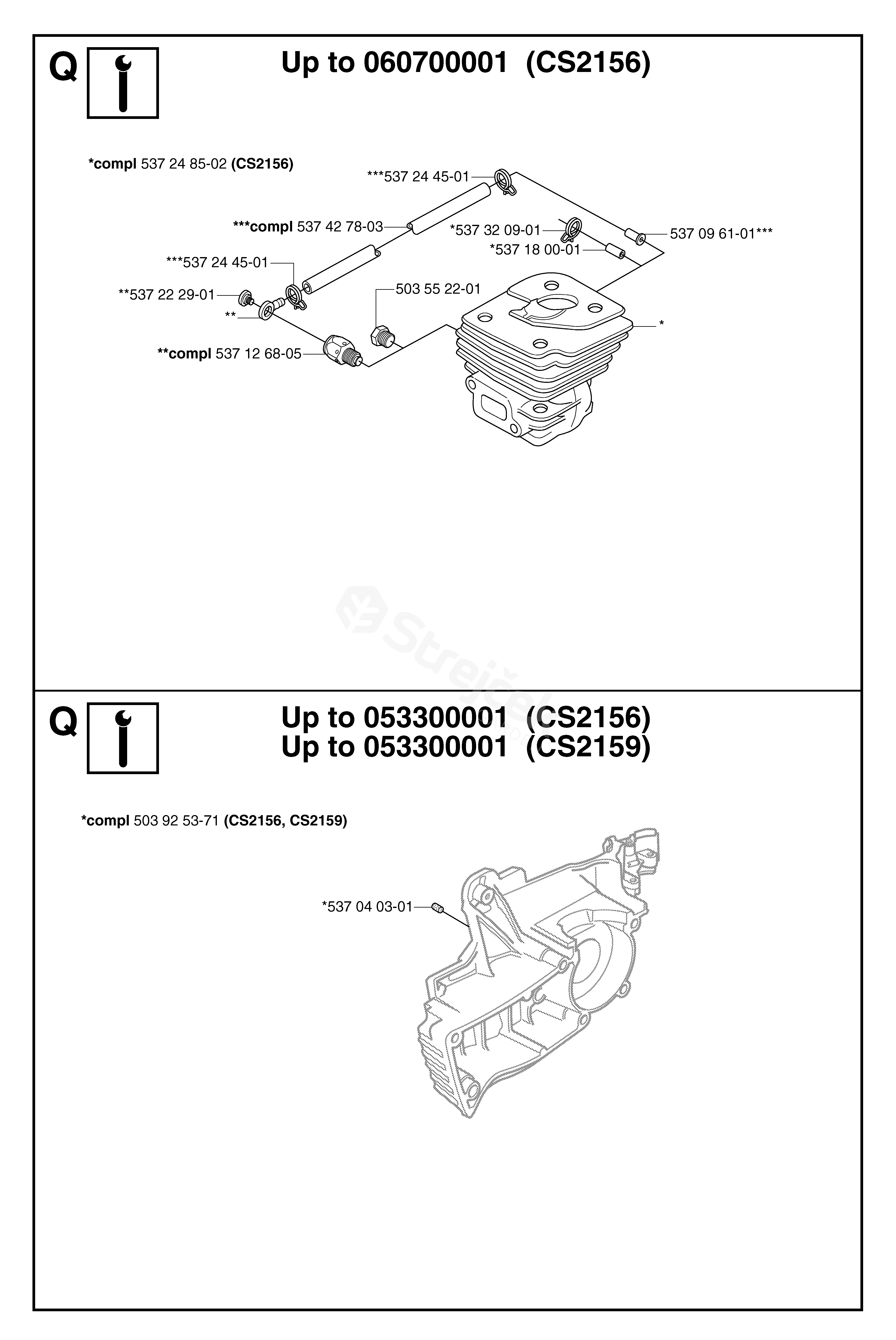 Q

Up to 060700001 (CS2156)

*compl 537 24 85-02 (CS2156)

***537 24 45-01

***compl 537 42 78-03

*537 32 09-01

537 09 61-01***

*537 18 00-01

***537 24 45-01

**537 22 29-01

503 55 22-01

**

*

**compl 537 12 68-05

Strejček

Q

Up to 053300001 (CS2156)
Up to 053300001 (CS2159)

*compl 503 92 53-71 (CS2156, CS2159)

*537 04 03-01