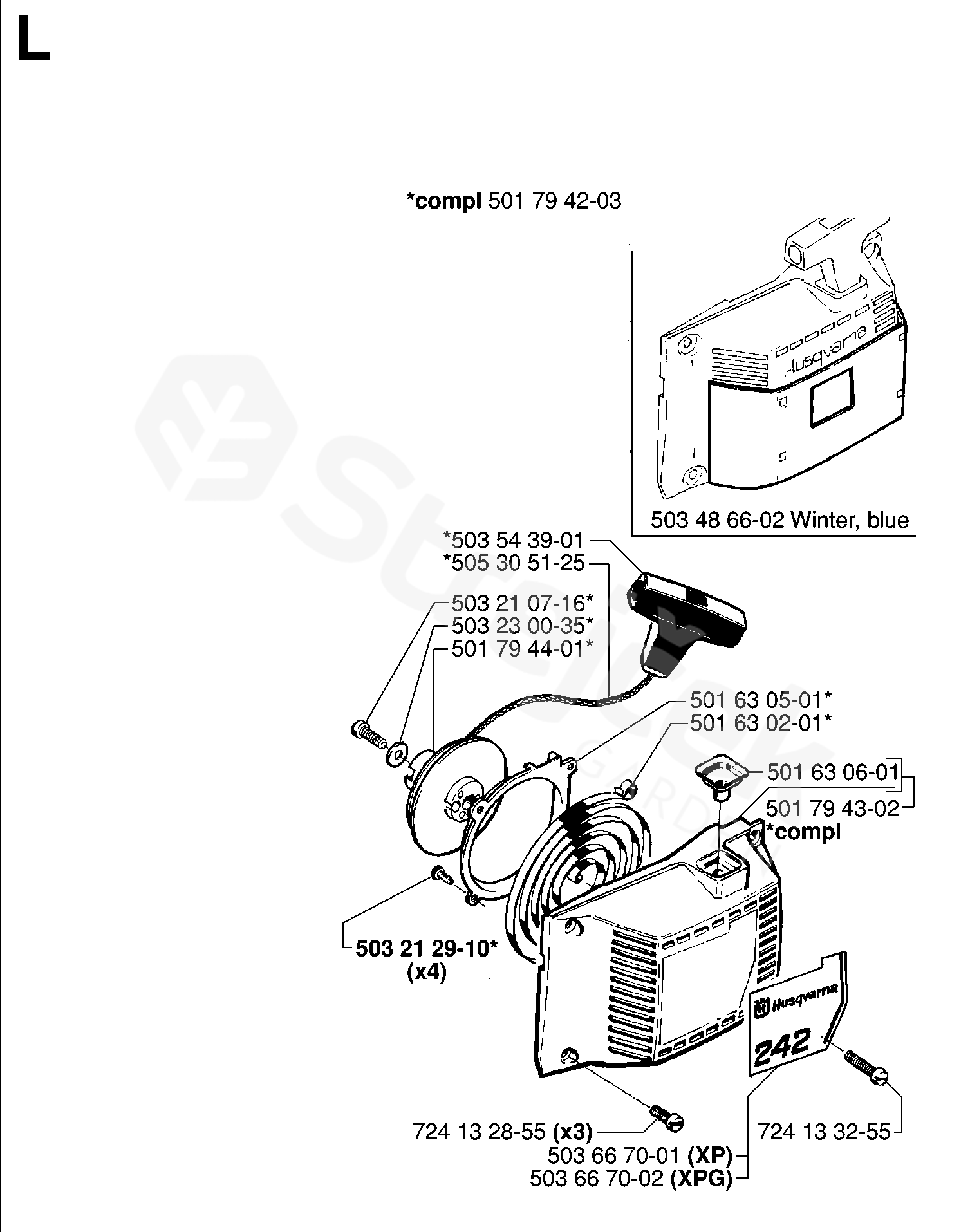 L

*compl 501 79 42-03

Husqvarna

503 48 66-02 Winter, blue

*503 54 39-01
*505 30 51-25
503 21 07-16*
503 23 00-35*
501 79 44-01*
501 63 05-01*
501 63 02-01*
501 63 06-01
501 79 43-02
*compl

503 21 29-10*
(x4)

Husqvarna
242

724 13 28-55 (x3)
503 66 70-01 (XP)
503 66 70-02 (XPG)
724 13 32-55