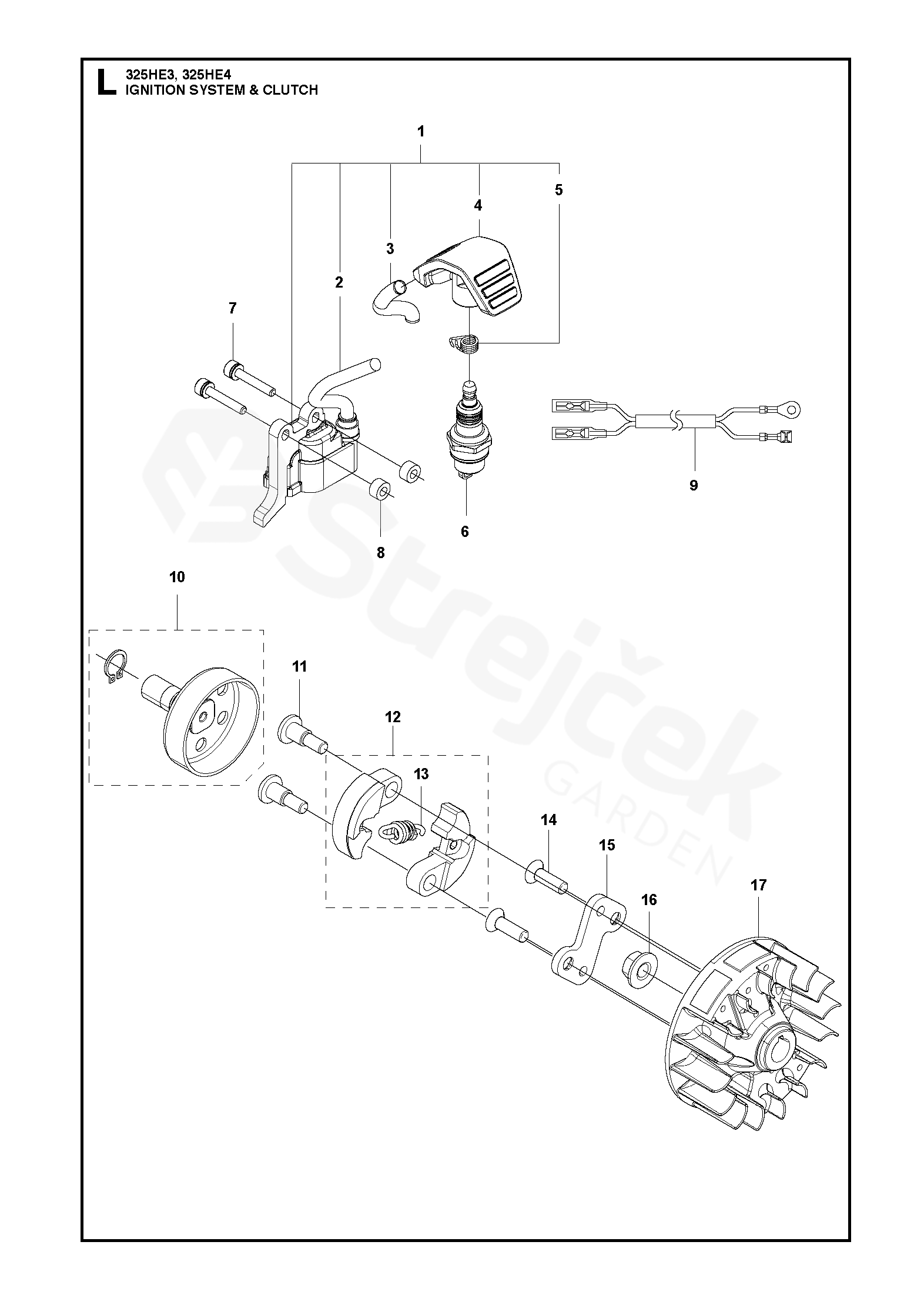 L
325HE3, 325HE4
IGNITION SYSTEM & CLUTCH

1
5
4
3
2
7
9
6
8
10
11
12
13
14
15
16
17

Strejček GARDEN