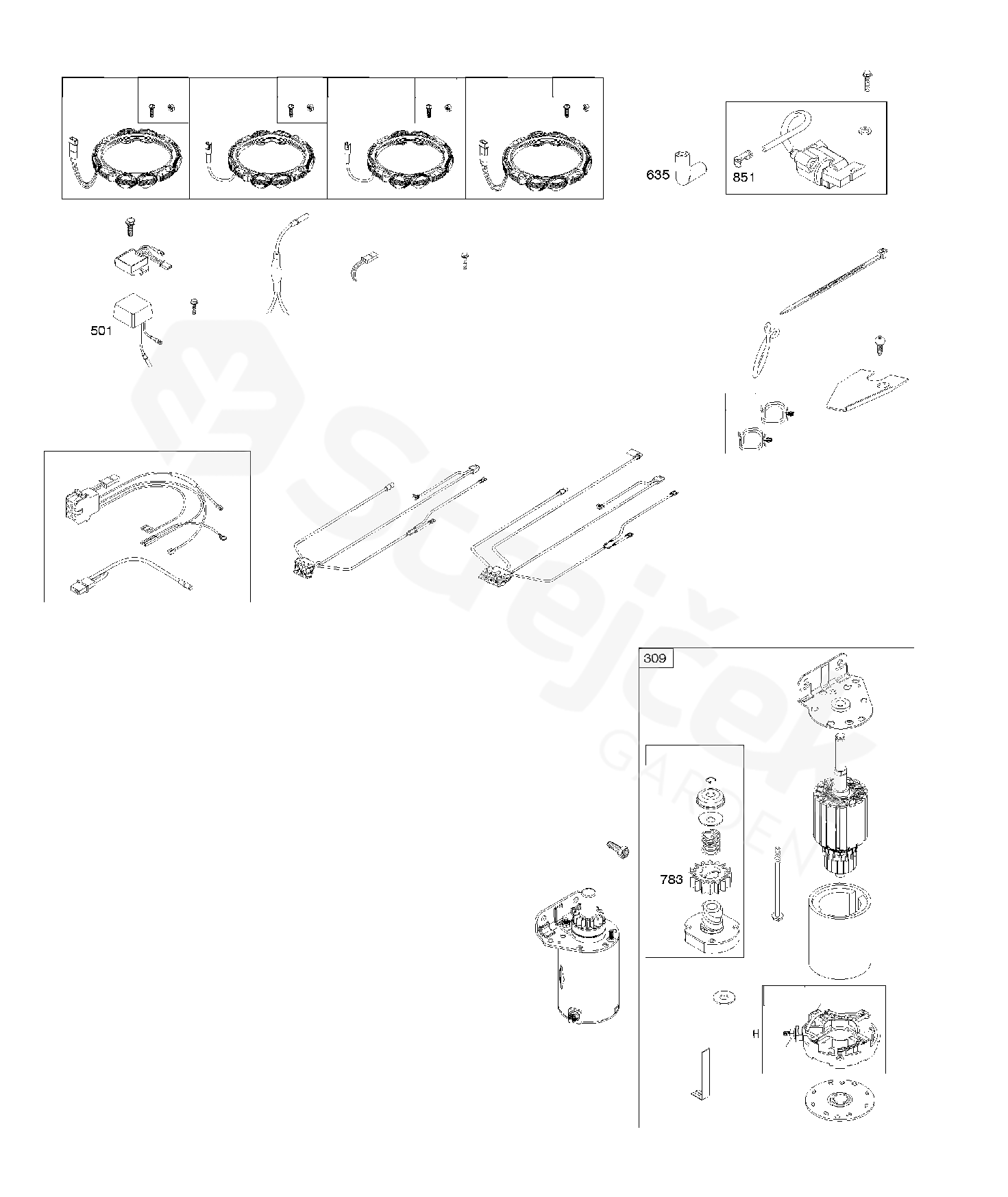 635
851
501
309
783
H
Stejček
GARDEN