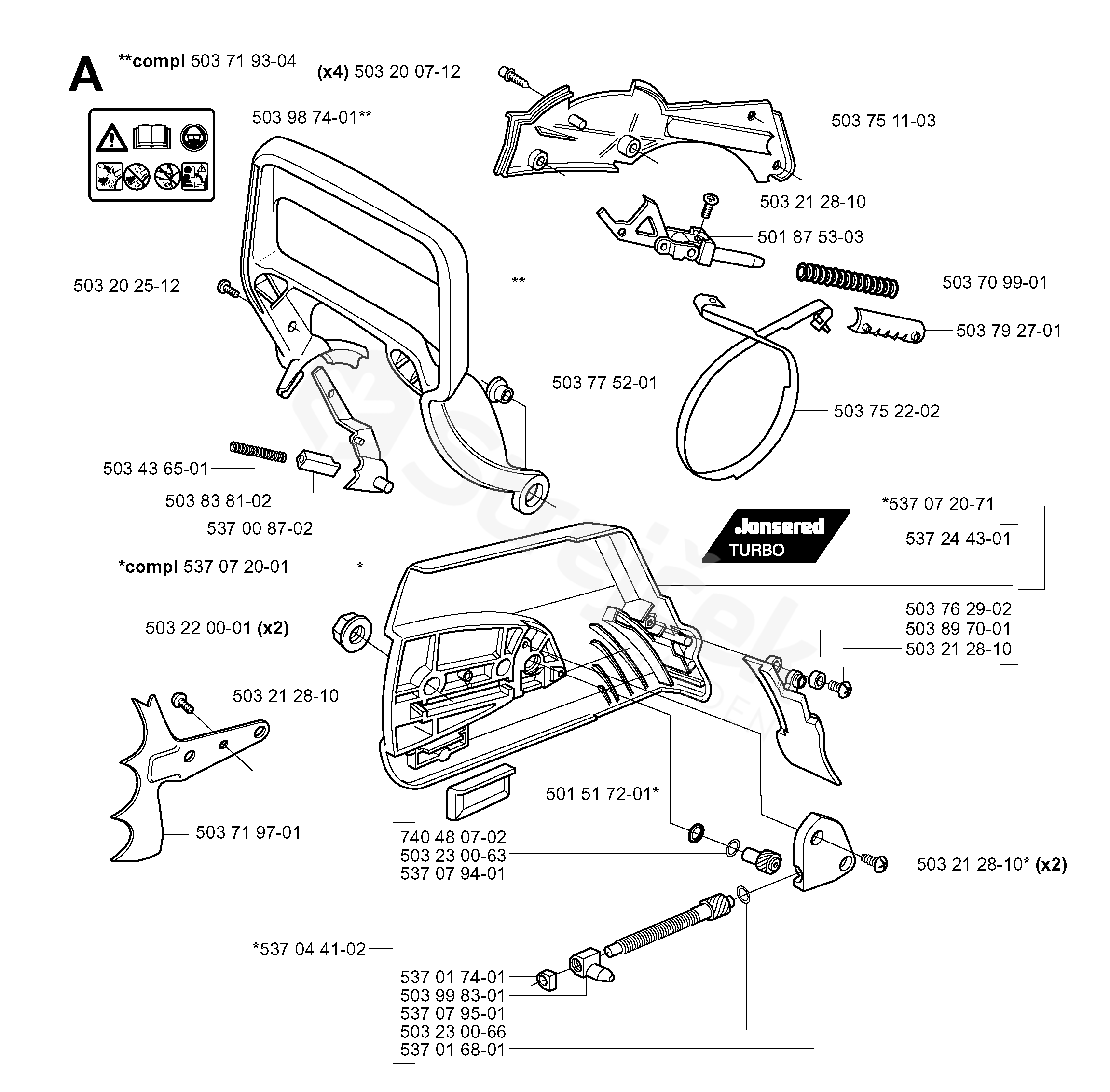 A **compl 503 71 93-04

(x4) 503 20 07-12

503 98 74-01**

503 75 11-03

503 21 28-10

501 87 53-03

503 20 25-12

**

503 70 99-01

503 79 27-01

503 77 52-01

503 75 22-02

503 43 65-01

503 83 81-02

537 00 87-02

*537 07 20-71

Jonsered TURBO

537 24 43-01

*compl 537 07 20-01

*

503 22 00-01 (x2)

503 76 29-02
503 89 70-01
503 21 28-10

503 21 28-10

501 51 72-01*

503 71 97-01

740 48 07-02
503 23 00-63
537 07 94-01

503 21 28-10* (x2)

*537 04 41-02

537 01 74-01
503 99 83-01
537 07 95-01
503 23 00-66
537 01 68-01