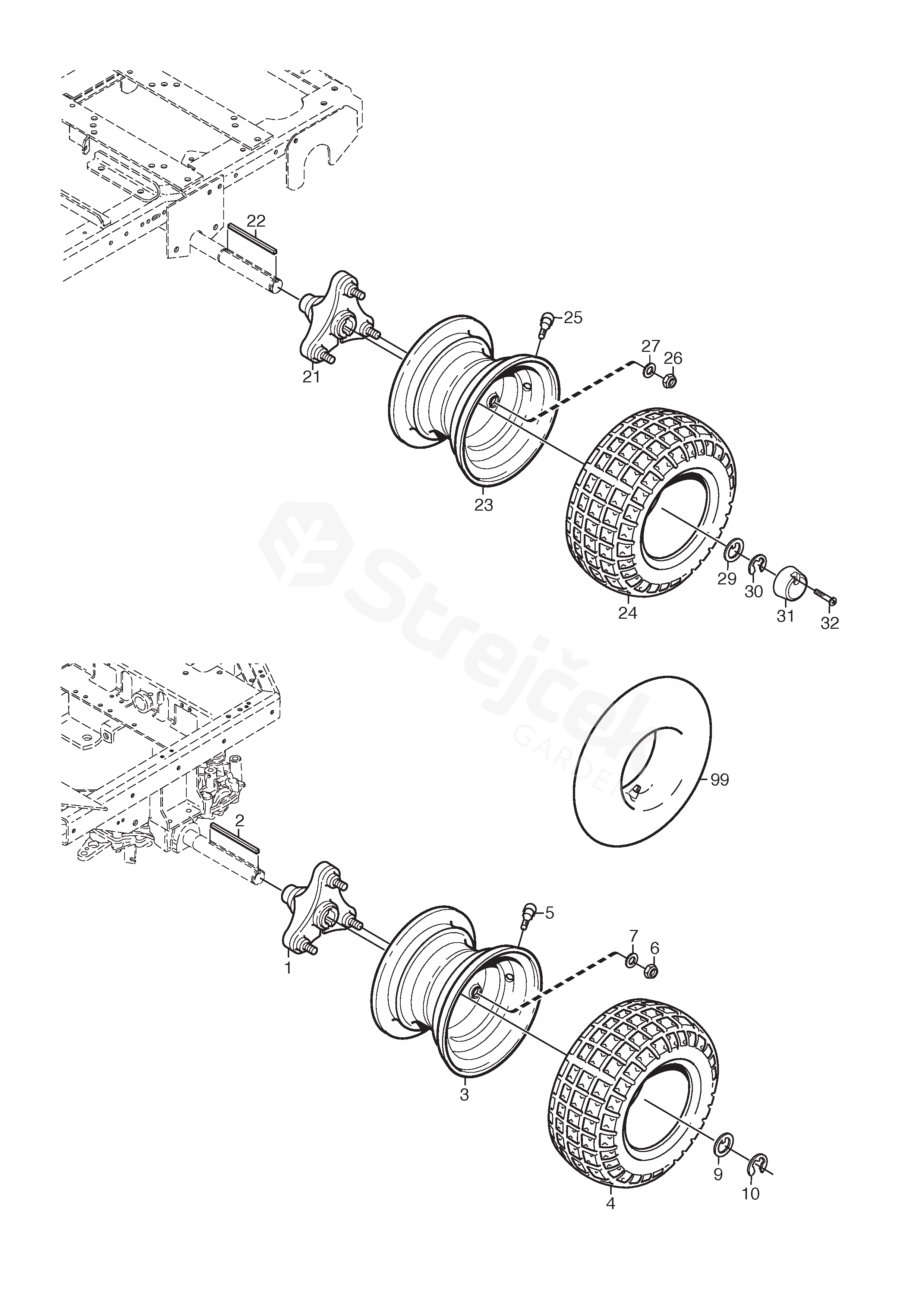 22
25
27
26
21
23
29
30
24
31
32
Strejček
GARDEN
99
2
5
7
6
1
3
9
10
4