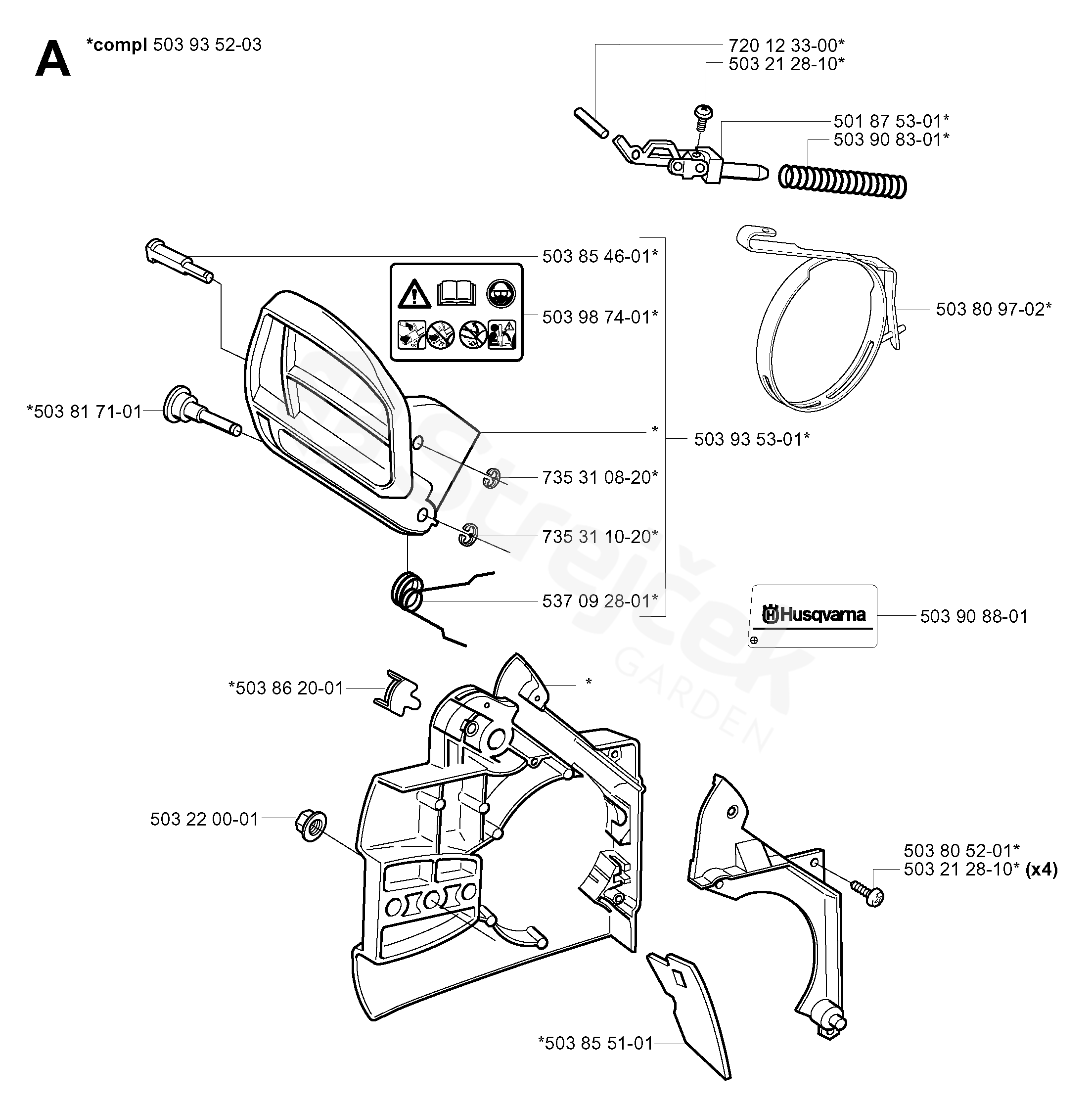 A *compl 503 93 52-03

720 12 33-00*
503 21 28-10*
501 87 53-01*
503 90 83-01*

503 85 46-01*
503 98 74-01*
503 80 97-02*
*503 81 71-01
*
503 93 53-01*
735 31 08-20*
735 31 10-20*
537 09 28-01*
Husqvarna
503 90 88-01
*503 86 20-01
*
503 22 00-01
503 80 52-01*
503 21 28-10* (x4)
*503 85 51-01

strejček GARDEN