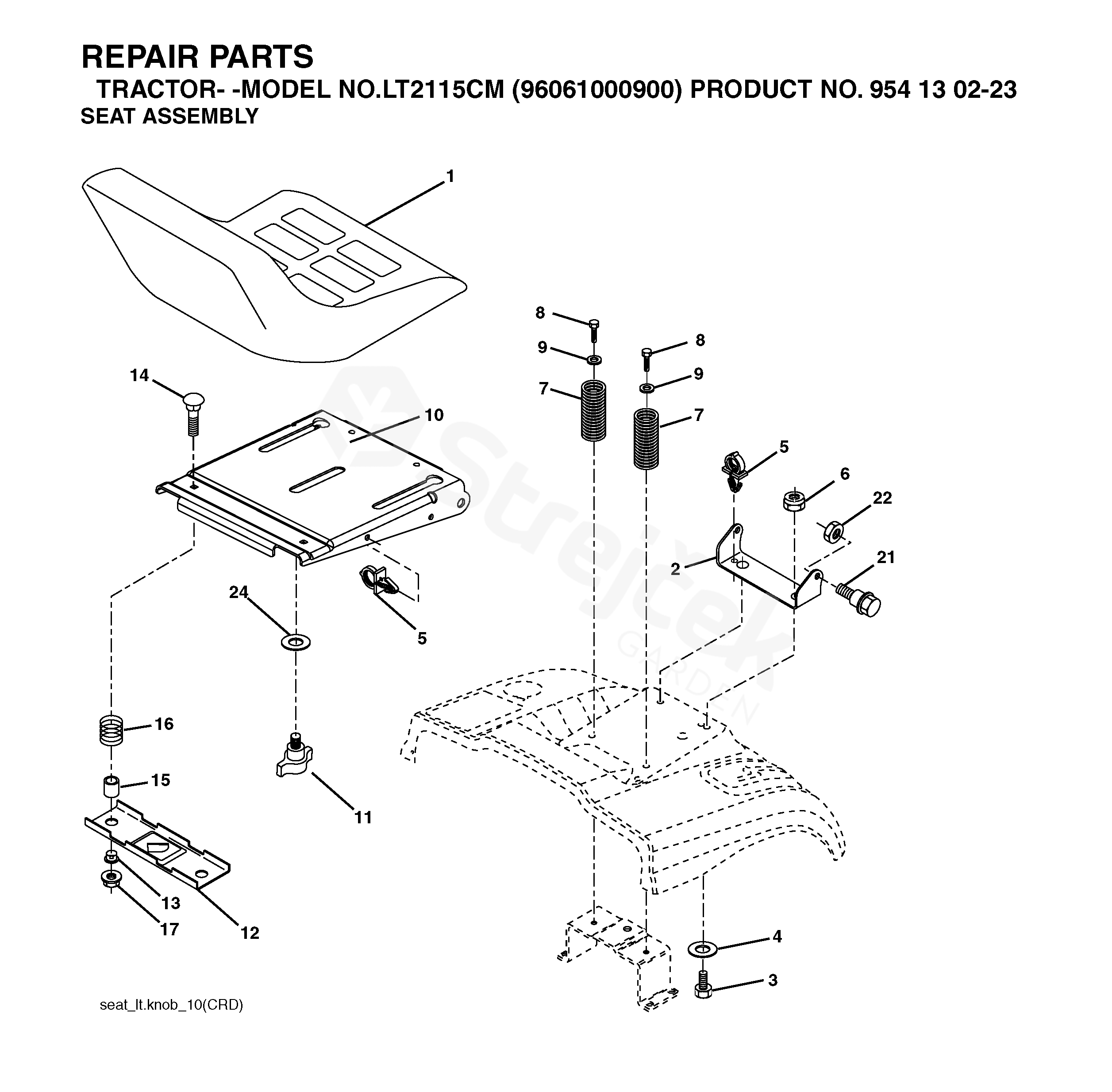 REPAIR PARTS
TRACTOR- -MODEL NO.LT2115CM (96061000900) PRODUCT NO. 954 13 02-23
SEAT ASSEMBLY

1
8
9
8
9
7
7
14
10
5
6
22
2
21
24
5
16
15
11
13
17
12
4
3

Strejtek
GARDEN

seat_lt.knob_10(CRD)