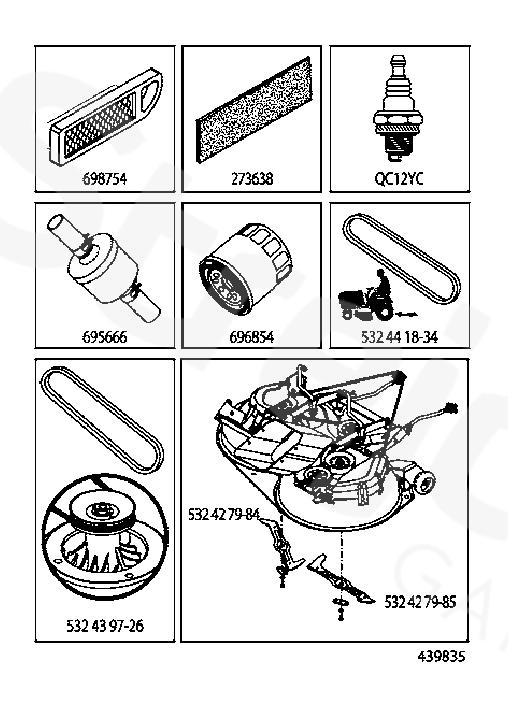 698754

273638

QC12YC

695666

696854

532 44 18-34

532 43 97-26

532 42 79-84

532 42 79-85

439835