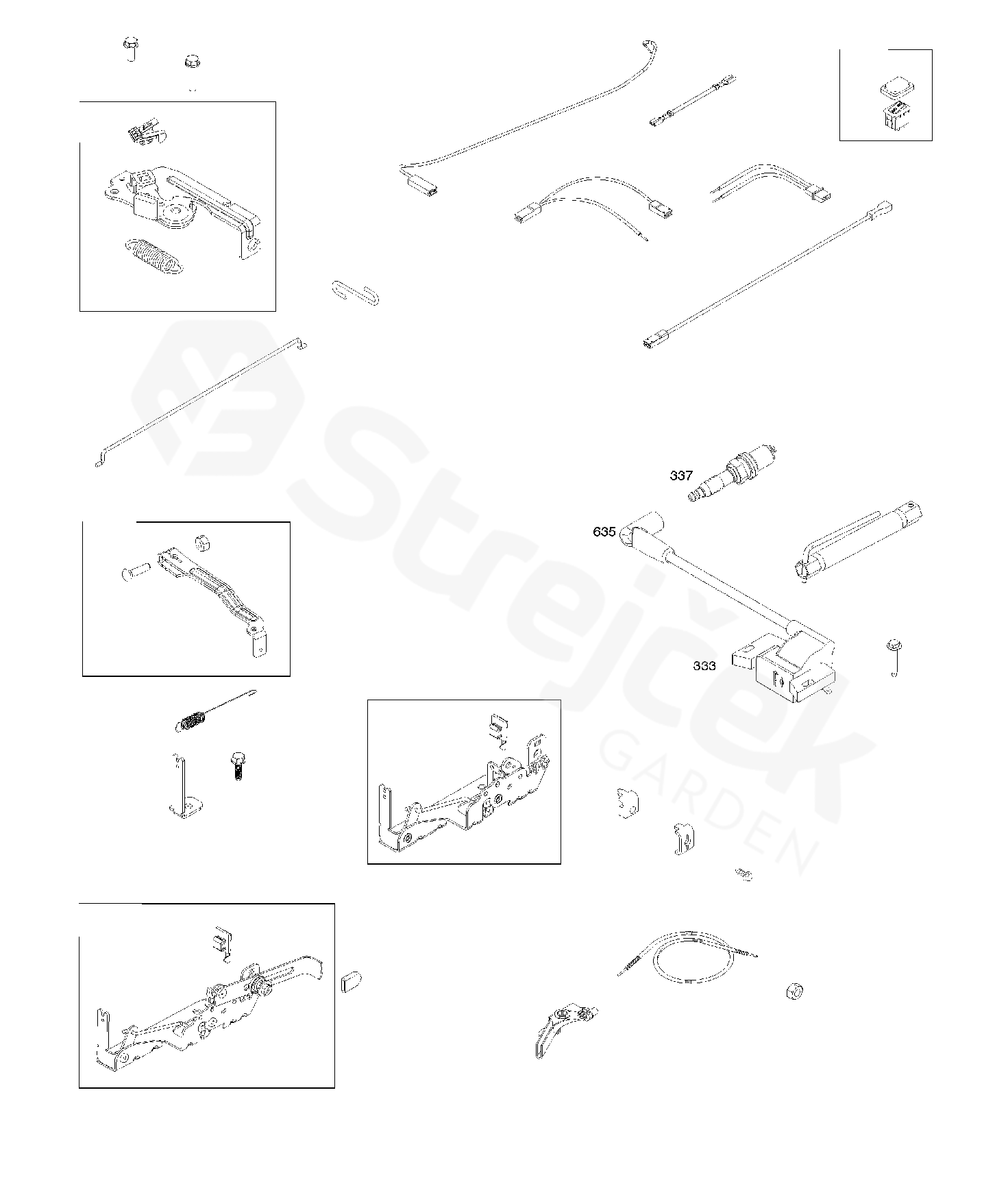 337
635
333
Strejček
GARDEN