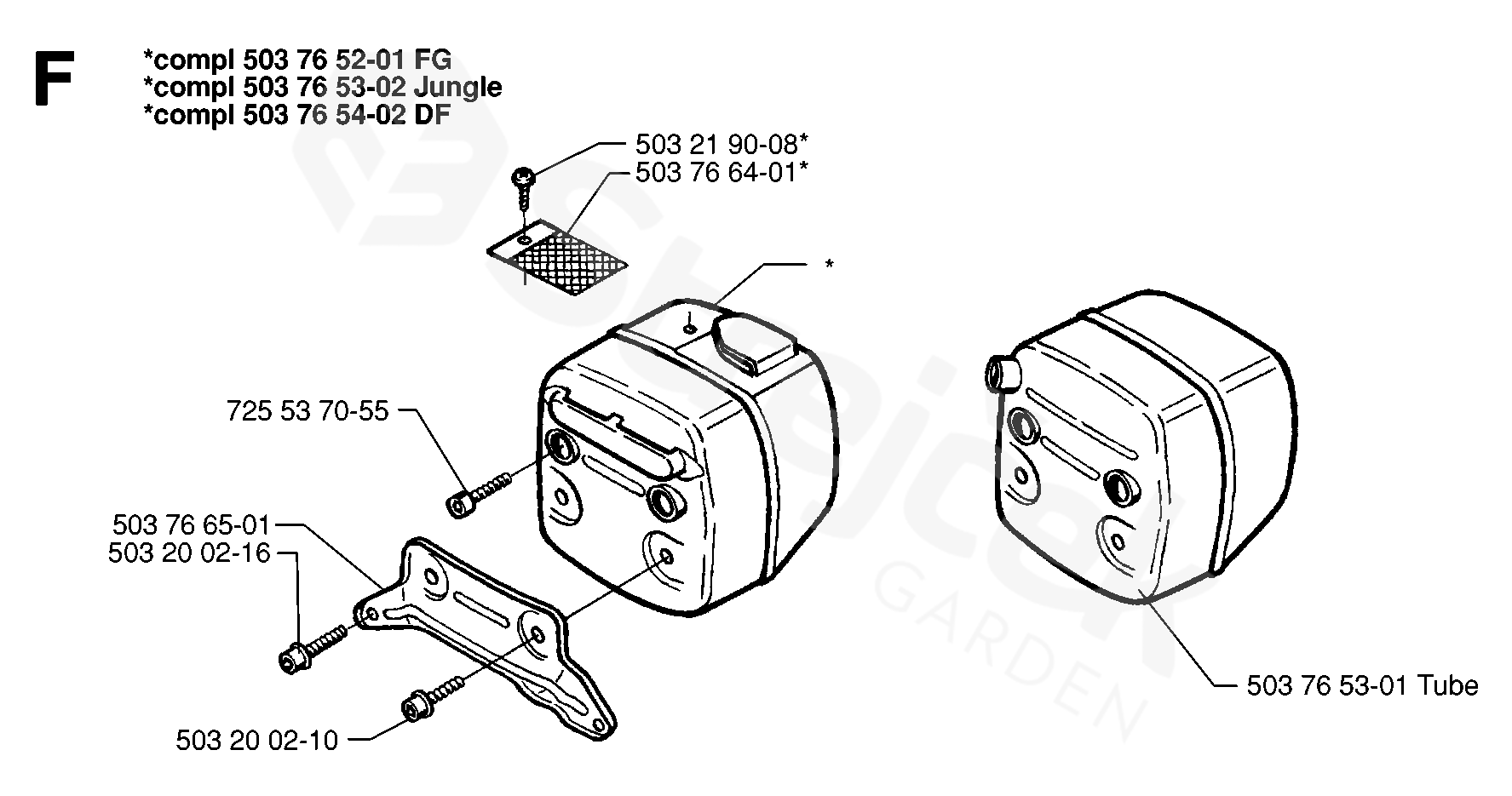 F

*compl 503 76 52-01 FG
*compl 503 76 53-02 Jungle
*compl 503 76 54-02 DF

503 21 90-08*
503 76 64-01*
*
725 53 70-55
503 76 65-01
503 20 02-16
503 20 02-10
503 76 53-01 Tube

GARDEN