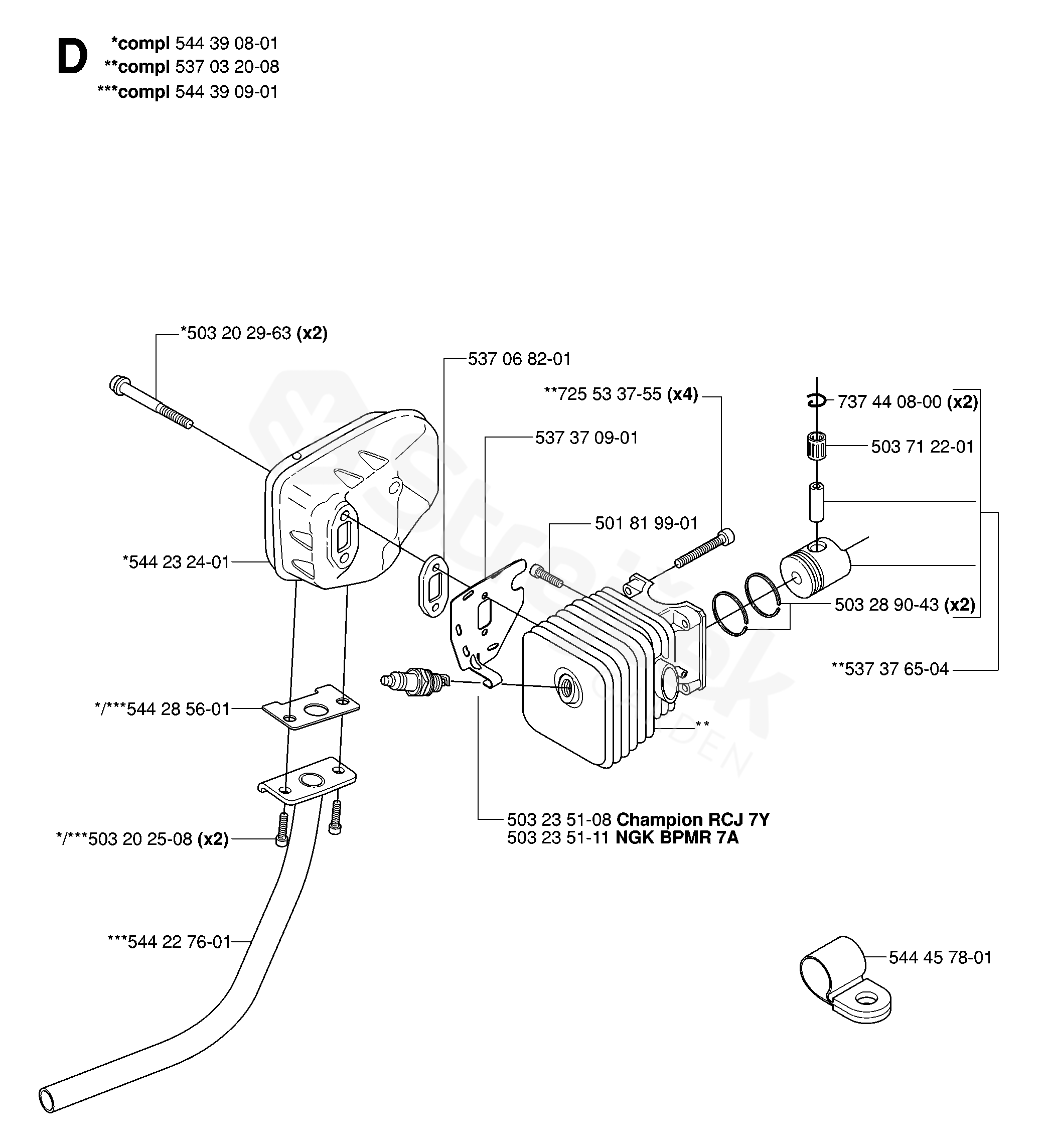 D *compl 544 39 08-01
**compl 537 03 20-08
***compl 544 39 09-01

*503 20 29-63 (x2)

537 06 82-01

**725 53 37-55 (x4)

737 44 08-00 (x2)

537 37 09-01

503 71 22-01

501 81 99-01

*544 23 24-01

503 28 90-43 (x2)

**537 37 65-04

*/***544 28 56-01

**

503 23 51-08 Champion RCJ 7Y
503 23 51-11 NGK BPMR 7A

*/***503 20 25-08 (x2)

***544 22 76-01

544 45 78-01