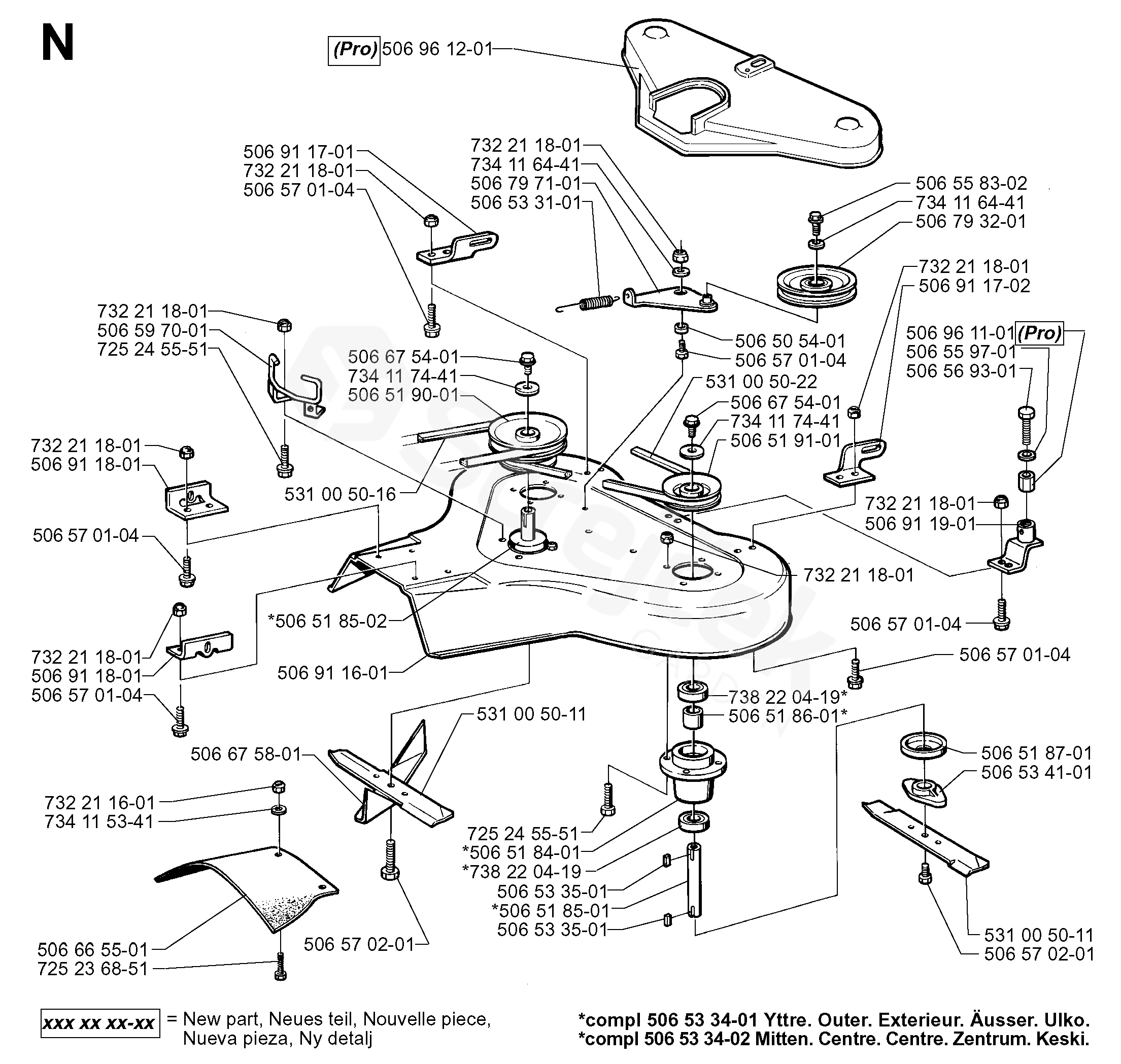 N

(Pro) 506 96 12-01

506 91 17-01
732 21 18-01
506 57 01-04

732 21 18-01
734 11 64-41
506 79 71-01
506 53 31-01

506 55 83-02
734 11 64-41
506 79 32-01

732 21 18-01
506 91 17-02

732 21 18-01
506 59 70-01
725 24 55-51

506 50 54-01
506 57 01-04

506 96 11-01 (Pro)
506 55 97-01
506 56 93-01

506 67 54-01
734 11 74-41
506 51 90-01

531 00 50-22
506 67 54-01
734 11 74-41
506 51 91-01

732 21 18-01
506 91 18-01

531 00 50-16

732 21 18-01
506 91 19-01

506 57 01-04

732 21 18-01

*506 51 85-02

506 57 01-04

732 21 18-01
506 91 18-01
506 57 01-04

506 91 16-01

506 57 01-04

738 22 04-19*
506 51 86-01*

531 00 50-11
506 67 58-01

506 51 87-01
506 53 41-01

732 21 16-01
734 11 53-41

725 24 55-51
*506 51 84-01
*738 22 04-19
506 53 35-01
*506 51 85-01
506 53 35-01

506 66 55-01
725 23 68-51

506 57 02-01

531 00 50-11
506 57 02-01

xxx xx xx-xx = New part, Neues teil, Nouvelle piece, Nueva pieza, Ny detalj

*compl 506 53 34-01 Yttre. Outer. Exterieur. Äusser. Ulko.
*compl 506 53 34-02 Mitten. Centre. Centre. Zentrum. Keski.