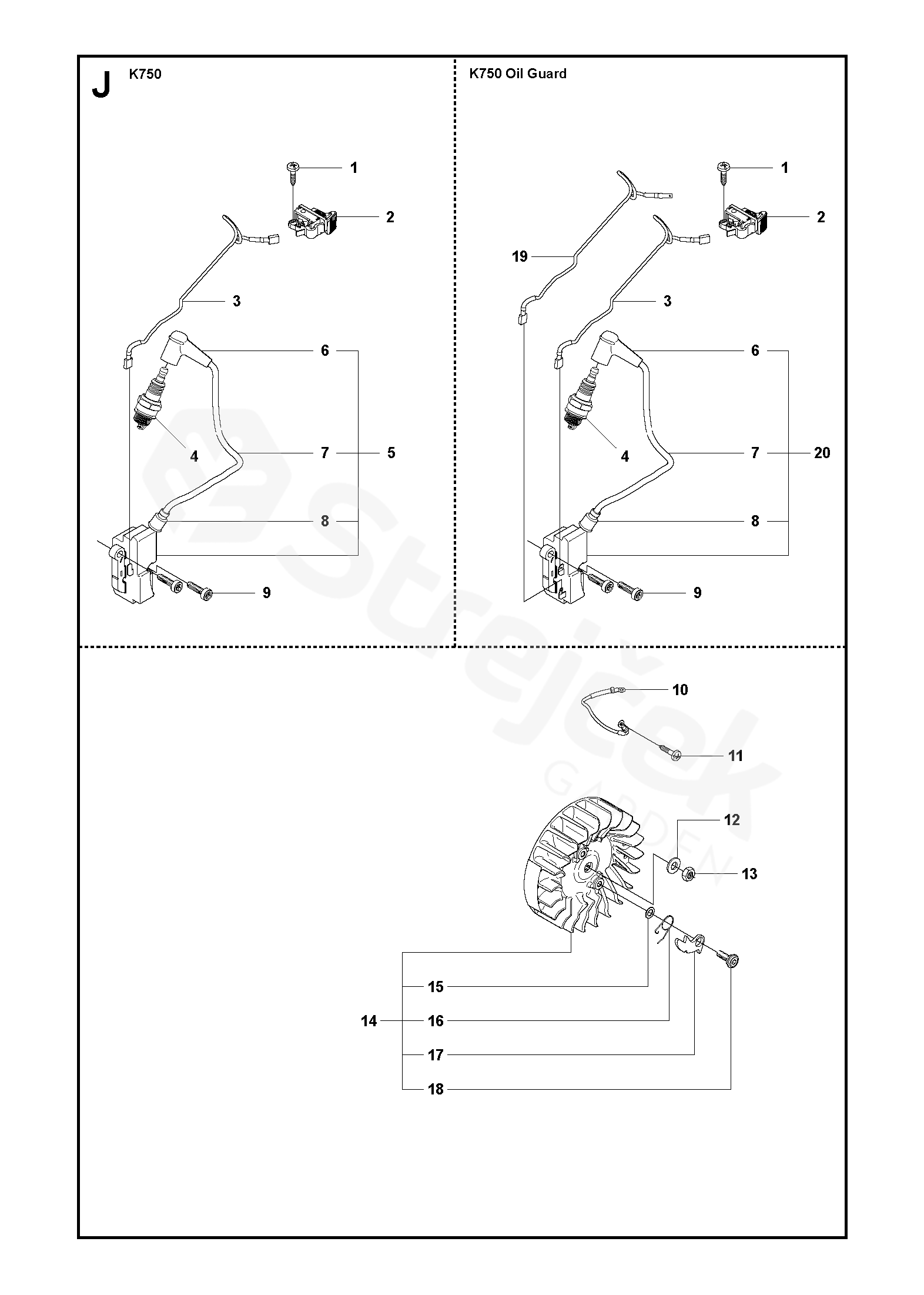 J K750

1
2
3
6
4
7
5
8
9

K750 Oil Guard

1
2
19
3
6
4
7
20
8
9

10
11
12
13
15
14
16
17
18

Strejček GARDEN