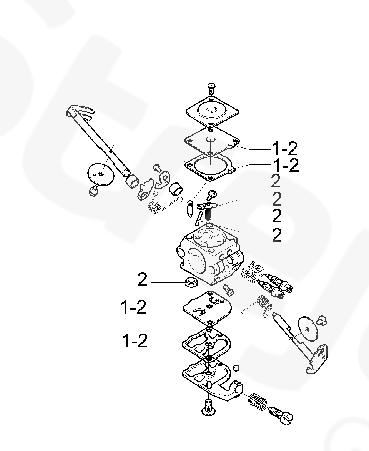 1-2
1-2
2
2
2
2
2
1-2
1-2