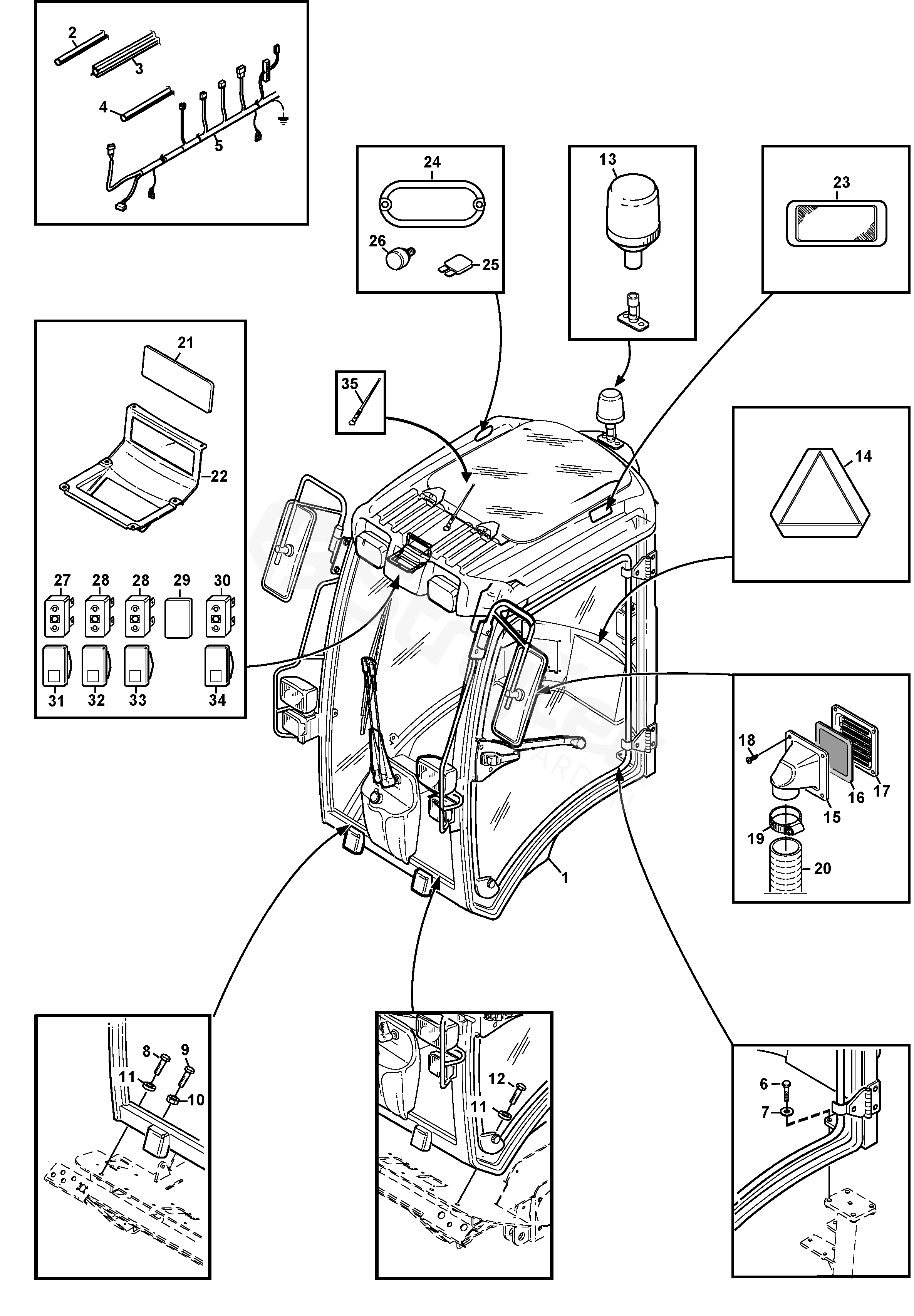 2
3
4
5
24
26
25
13
23
21
22
35
14
27
28
28
29
30
31
32
33
34
18
17
16
15
19
20
1
8
9
11
10
12
11
6
7