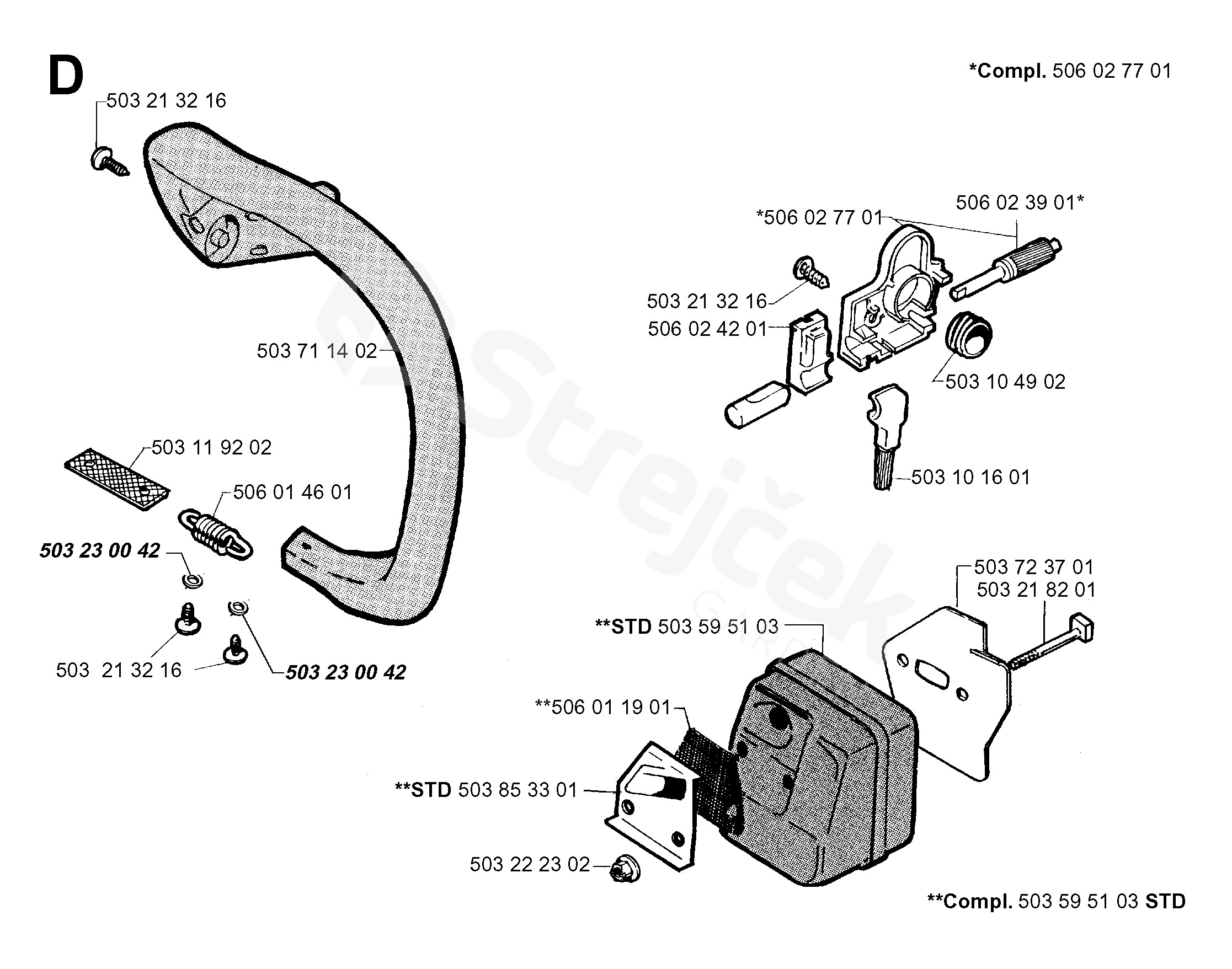 D

*Compl. 506 02 77 01

503 21 32 16

503 71 14 02

503 11 92 02

506 01 46 01

503 23 00 42

503 21 32 16

503 23 00 42

*506 02 77 01

506 02 39 01*

503 21 32 16

506 02 42 01

503 10 49 02

503 10 16 01

503 72 37 01
503 21 82 01

**STD 503 59 51 03

**506 01 19 01

**STD 503 85 33 01

503 22 23 02

**Compl. 503 59 51 03 STD

Strejček GARDEN