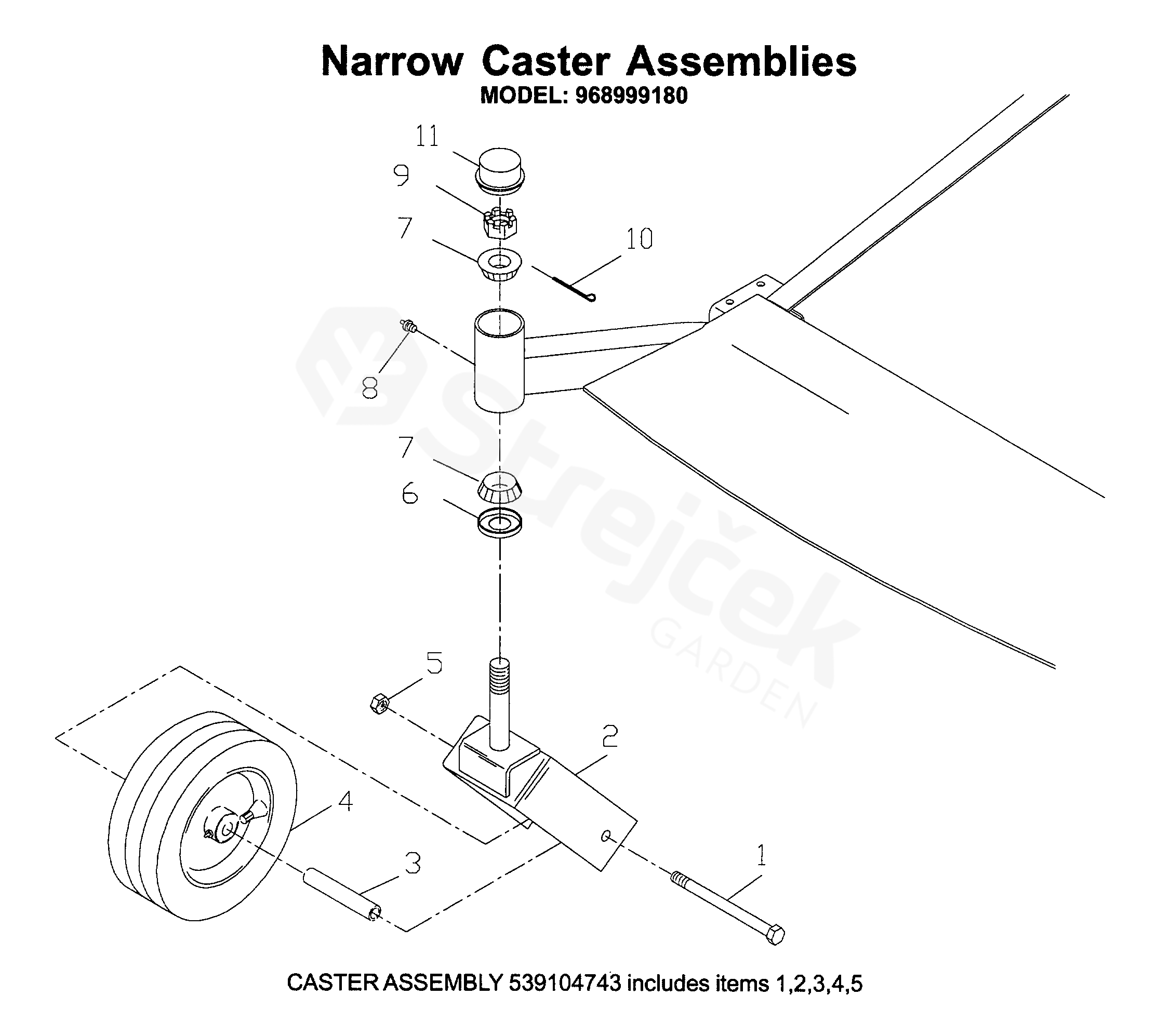 Narrow Caster Assemblies
MODEL: 968999180

11
9
7
10
8
7
6
5
2
4
3
1

Strejček GARDEN

CASTER ASSEMBLY 539104743 includes items 1,2,3,4,5