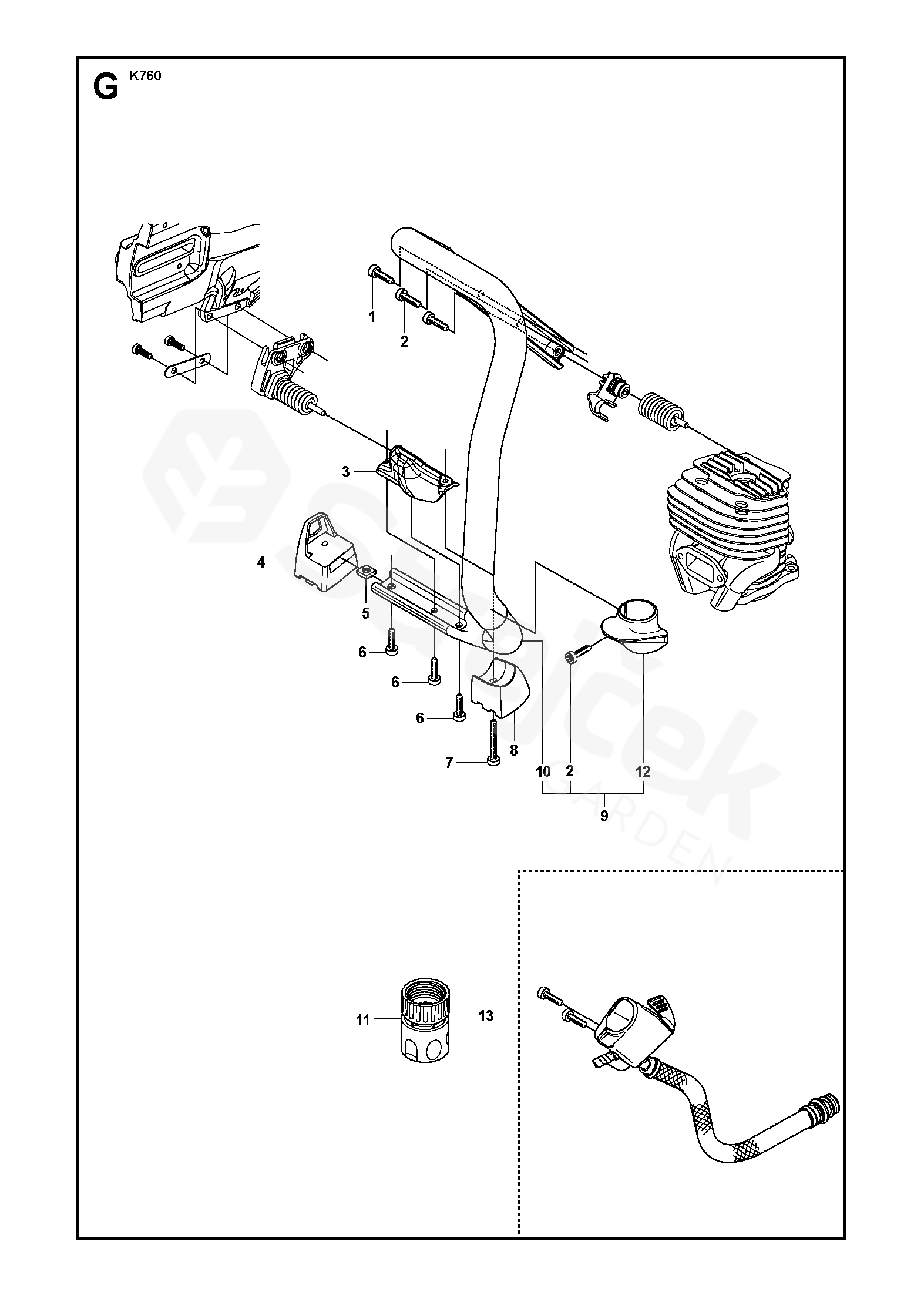 G K760

1
2
3
4
5
6
6
6
7
8
10
2
12
9
11
13

GARDEN