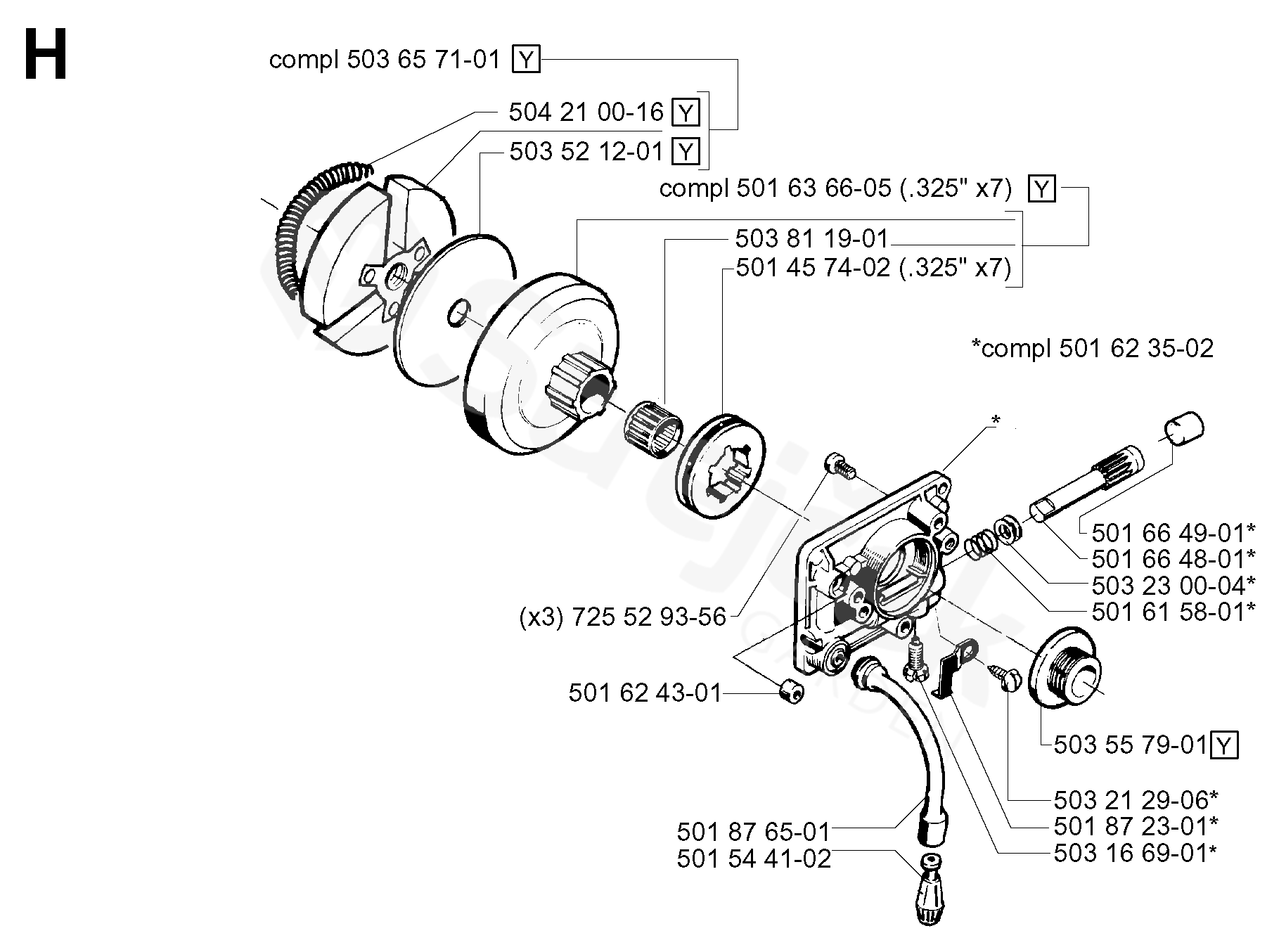 H

compl 503 65 71-01 Y

504 21 00-16 Y

503 52 12-01 Y

compl 501 63 66-05 (.325" x7) Y

503 81 19-01

501 45 74-02 (.325" x7)

*compl 501 62 35-02

*

501 66 49-01*

501 66 48-01*

503 23 00-04*

501 61 58-01*

(x3) 725 52 93-56

501 62 43-01

503 55 79-01 Y

503 21 29-06*

501 87 23-01*

503 16 69-01*

501 87 65-01

501 54 41-02