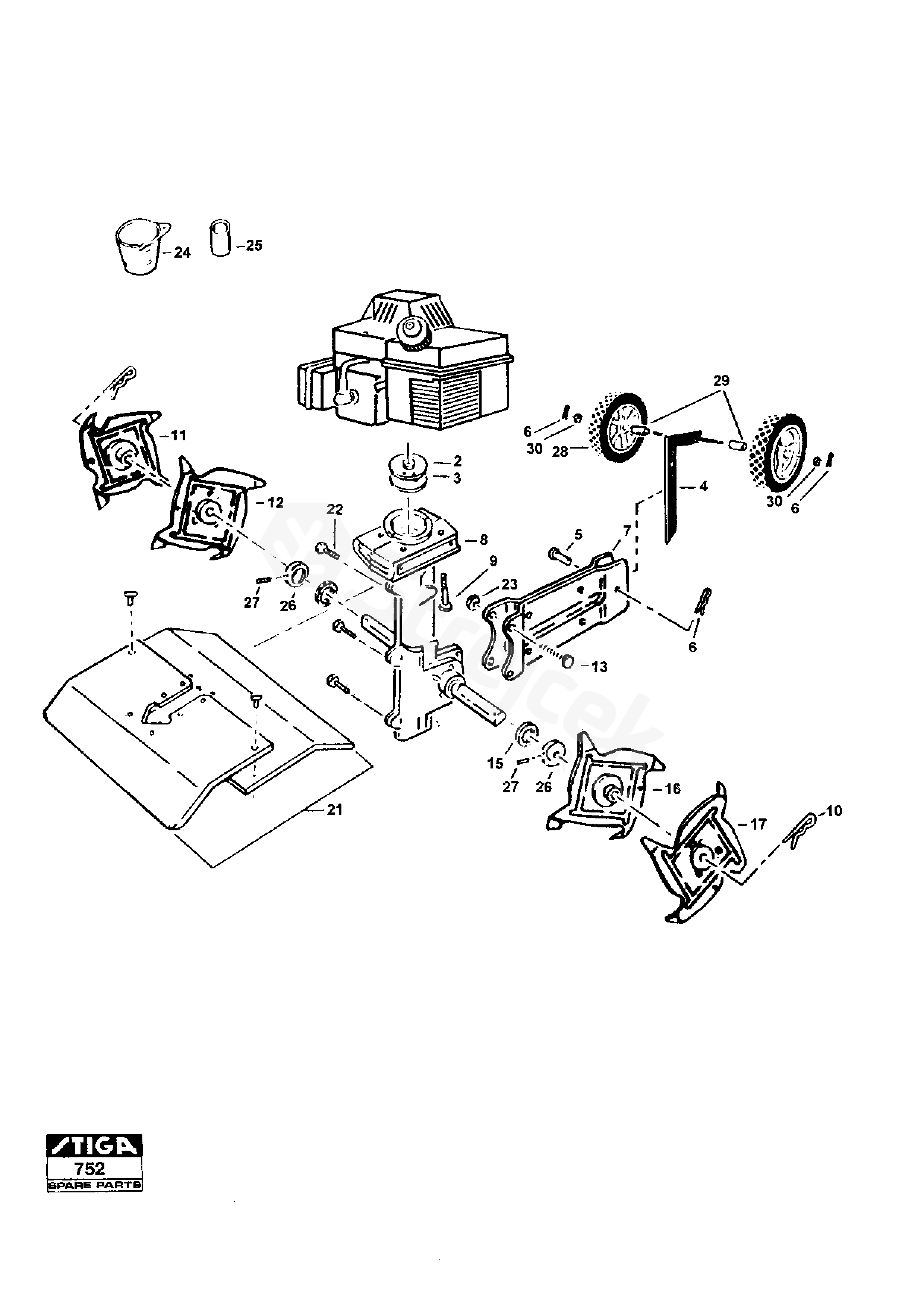 24
25
29
6
30
28
11
2
3
4
30
6
12
22
8
5
7
9
23
27
26
6
13
15
27
26
16
21
17
10

STIGA
752
SPARE PARTS