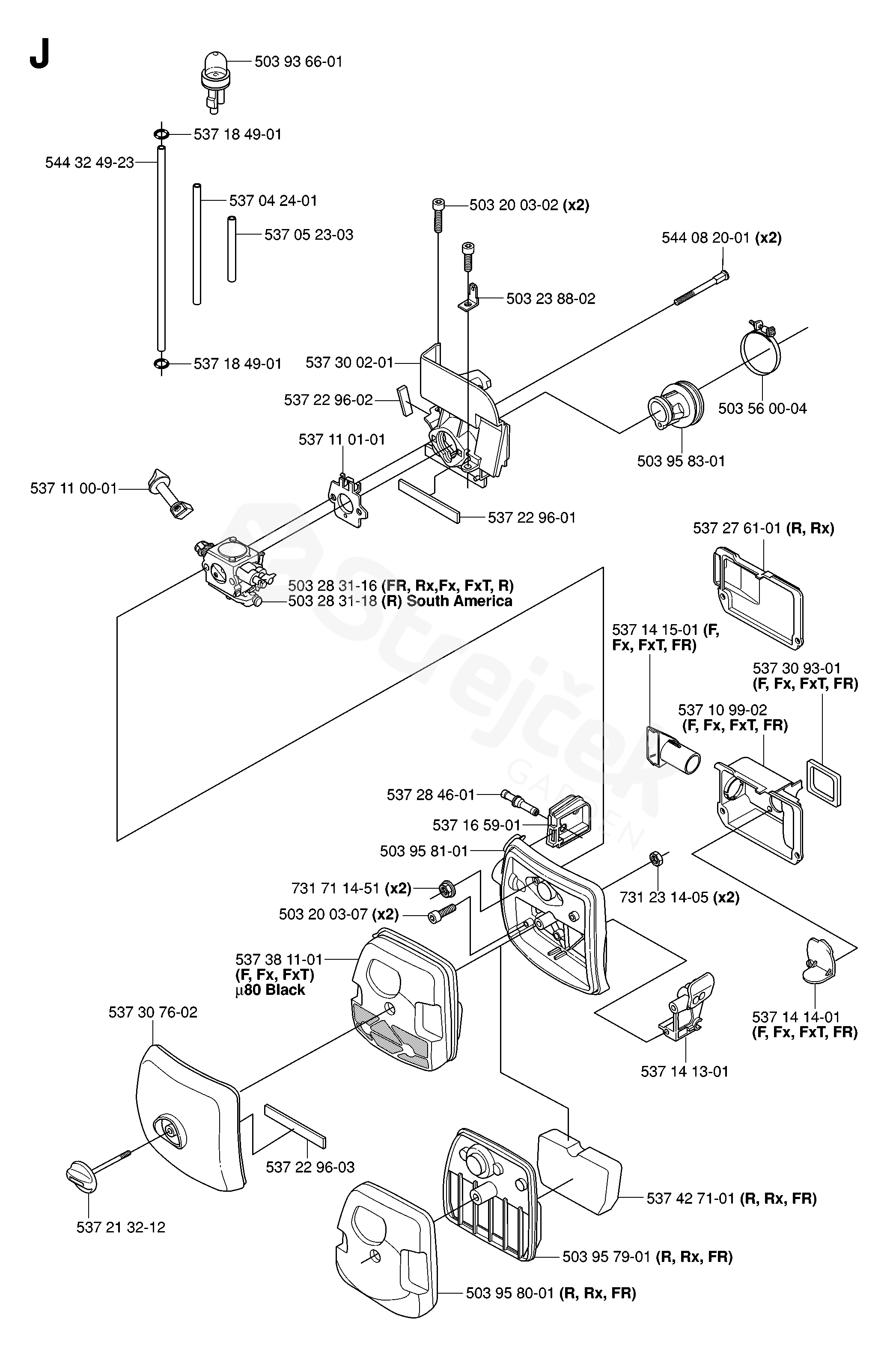 J

503 93 66-01

537 18 49-01

544 32 49-23

537 04 24-01

537 05 23-03

503 20 03-02 (x2)

544 08 20-01 (x2)

503 23 88-02

537 18 49-01

537 30 02-01

537 22 96-02

503 56 00-04

537 11 01-01

503 95 83-01

537 11 00-01

537 22 96-01

537 27 61-01 (R, Rx)

503 28 31-16 (FR, Rx,Fx, FxT, R)
503 28 31-18 (R) South America

537 14 15-01 (F, Fx, FxT, FR)

537 30 93-01 (F, Fx, FxT, FR)

537 10 99-02 (F, Fx, FxT, FR)

Strejček GARDEN

537 28 46-01

537 16 59-01

503 95 81-01

731 71 14-51 (x2)

731 23 14-05 (x2)

503 20 03-07 (x2)

537 38 11-01 (F, Fx, FxT) µ80 Black

537 30 76-02

537 14 14-01 (F, Fx, FxT, FR)

537 14 13-01

537 22 96-03

537 42 71-01 (R, Rx, FR)

537 21 32-12

503 95 79-01 (R, Rx, FR)

503 95 80-01 (R, Rx, FR)