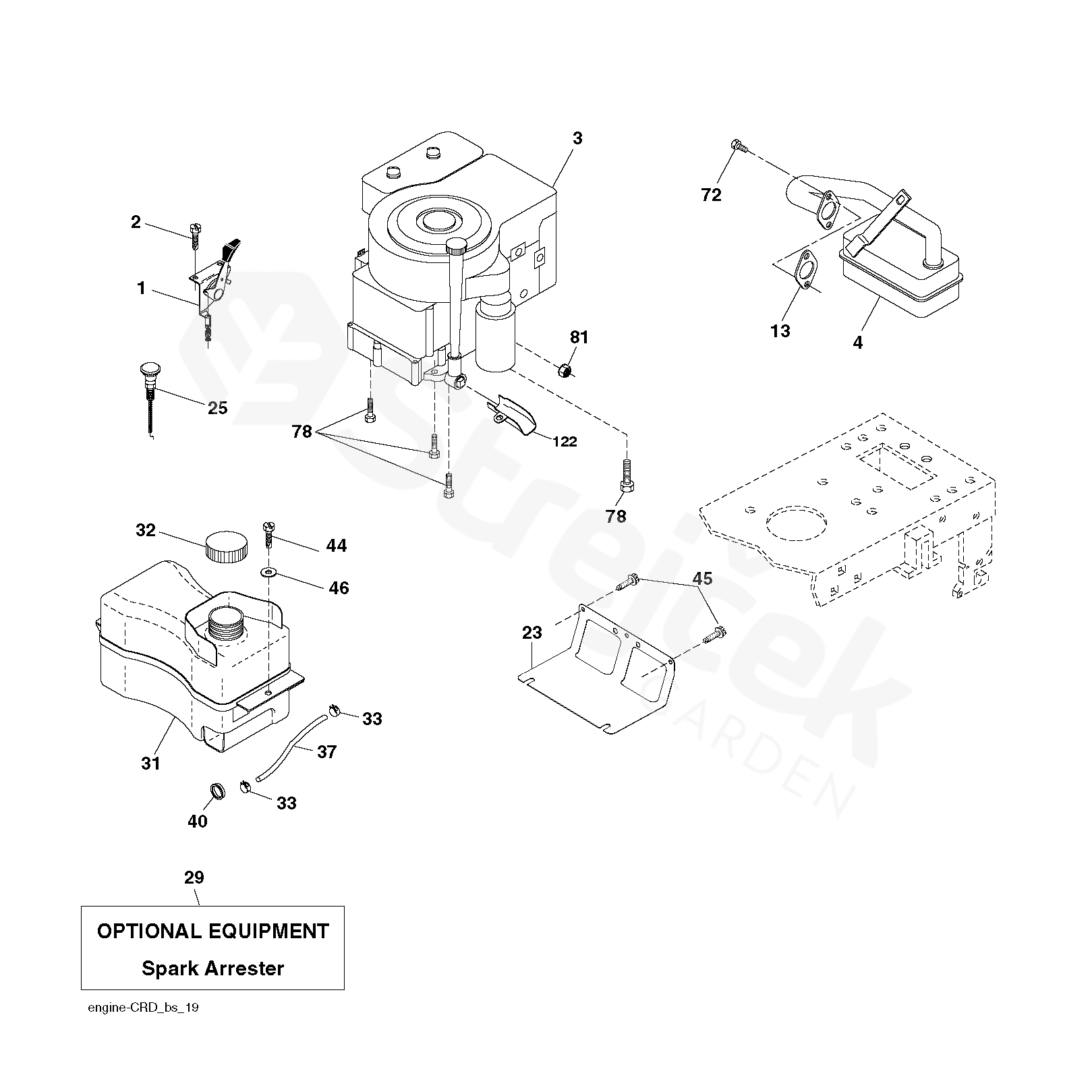 3

72

2

1

13

4

81

25

78

122

78

32

44

46

45

23

33

37

31

33

40

29

OPTIONAL EQUIPMENT
Spark Arrester

engine-CRD_bs_19

Streitek
GARDEN