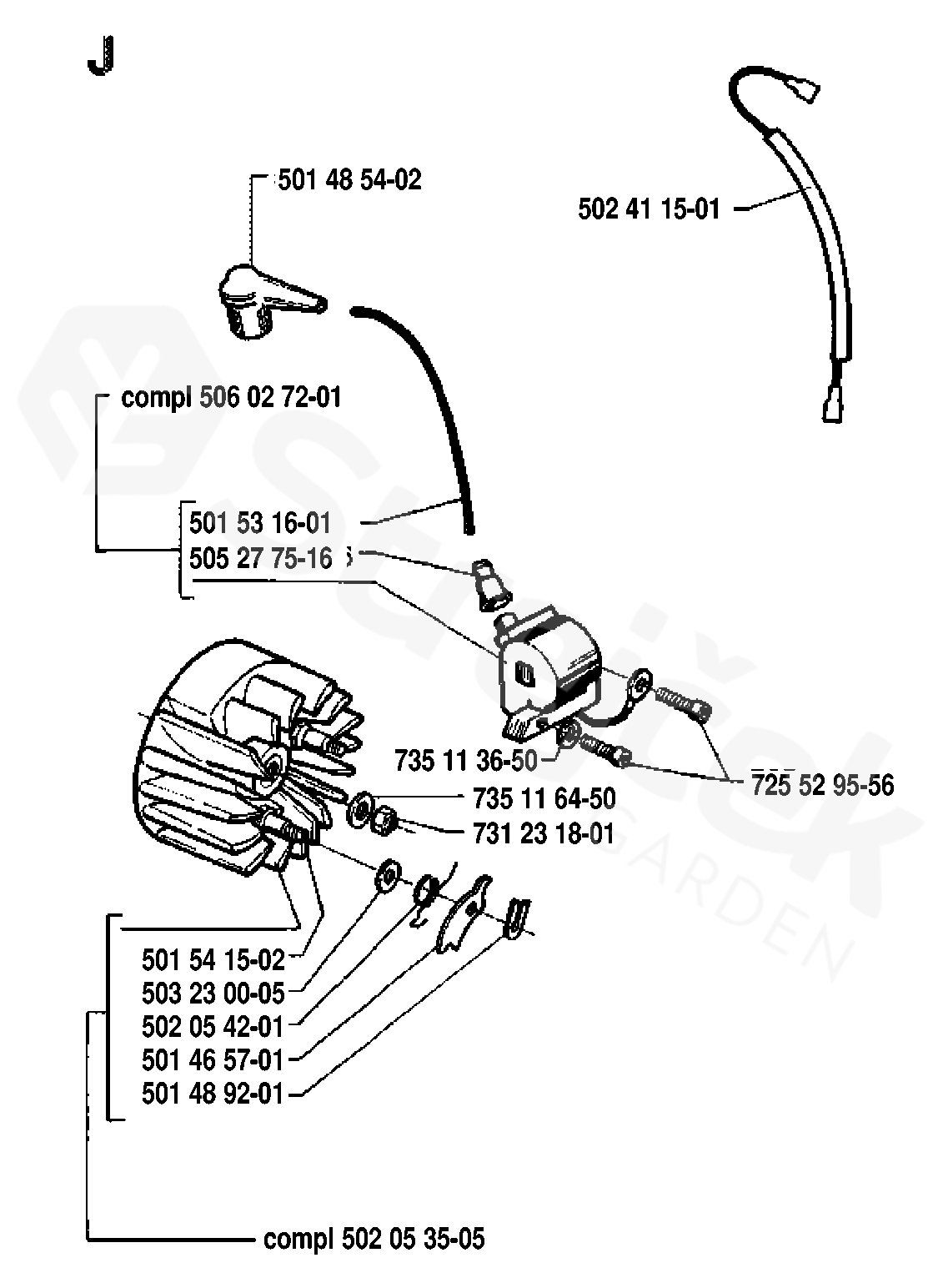 J

501 48 54-02

502 41 15-01

compl 506 02 72-01

501 53 16-01
505 27 75-16

735 11 36-50
725 52 95-56
735 11 64-50
731 23 18-01

501 54 15-02
503 23 00-05
502 05 42-01
501 46 57-01
501 48 92-01

compl 502 05 35-05

GARDEN