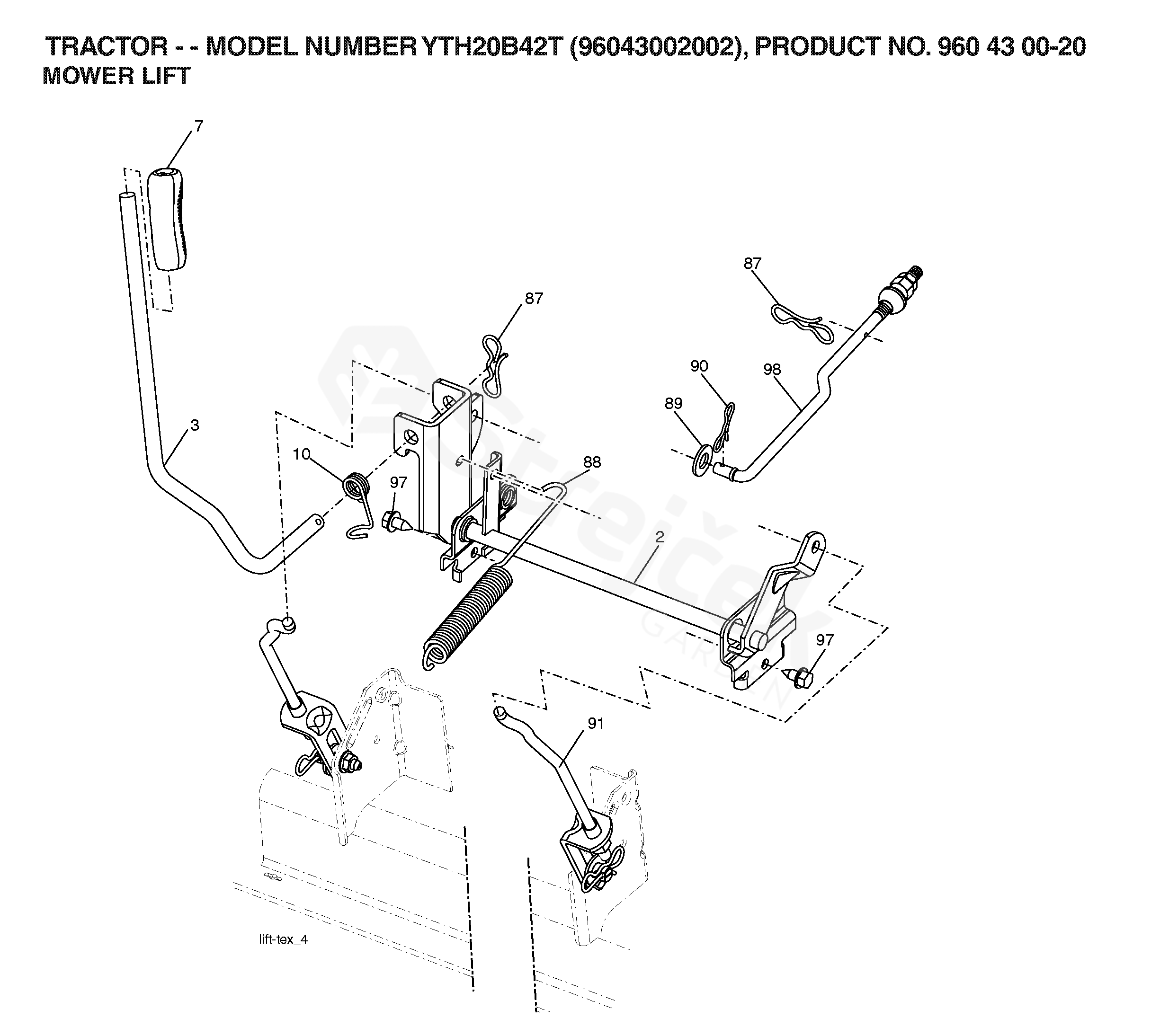 TRACTOR - - MODEL NUMBER YTH20B42T (96043002002), PRODUCT NO. 960 43 00-20
MOWER LIFT

7

87

87

90

98

89

3

10

97

88

2

97

91

lift-tex_4

Strejček GARDEN