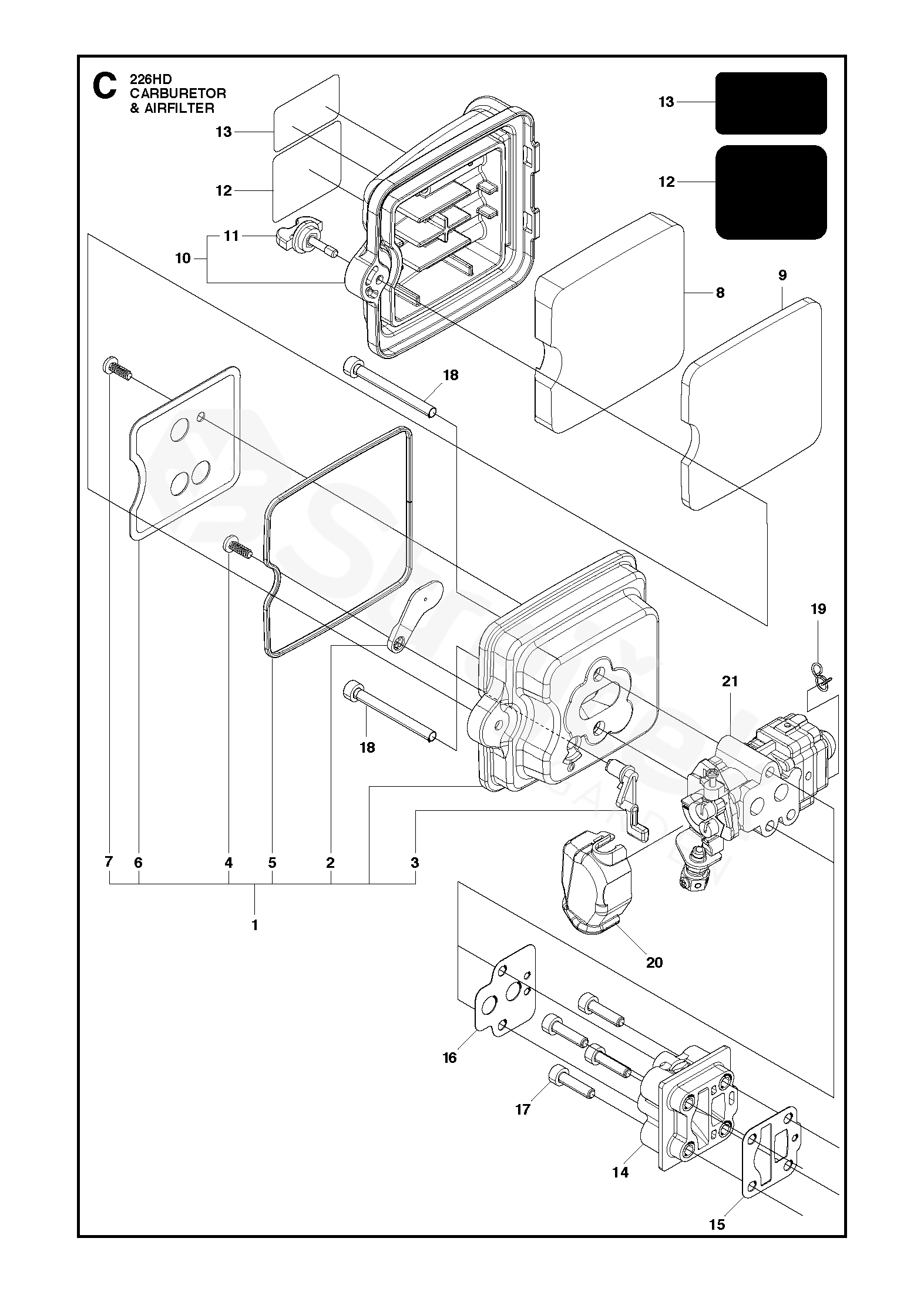 C 226HD CARBURETOR & AIRFILTER

13
12
13
12
11
10
8
9
18
19
21
18
7
6
4
5
2
3
1
20
16
17
14
15