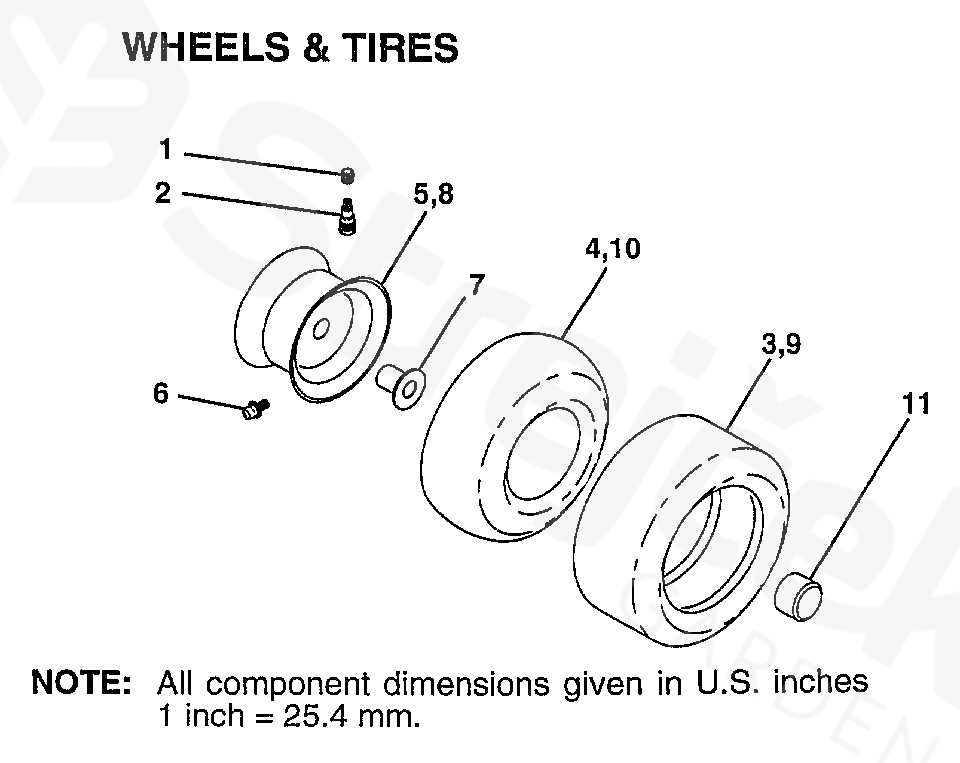 WHEELS & TIRES

1
2
5,8
4,10
7
3,9
6
11

NOTE: All component dimensions given in U.S. inches
1 inch = 25.4 mm.