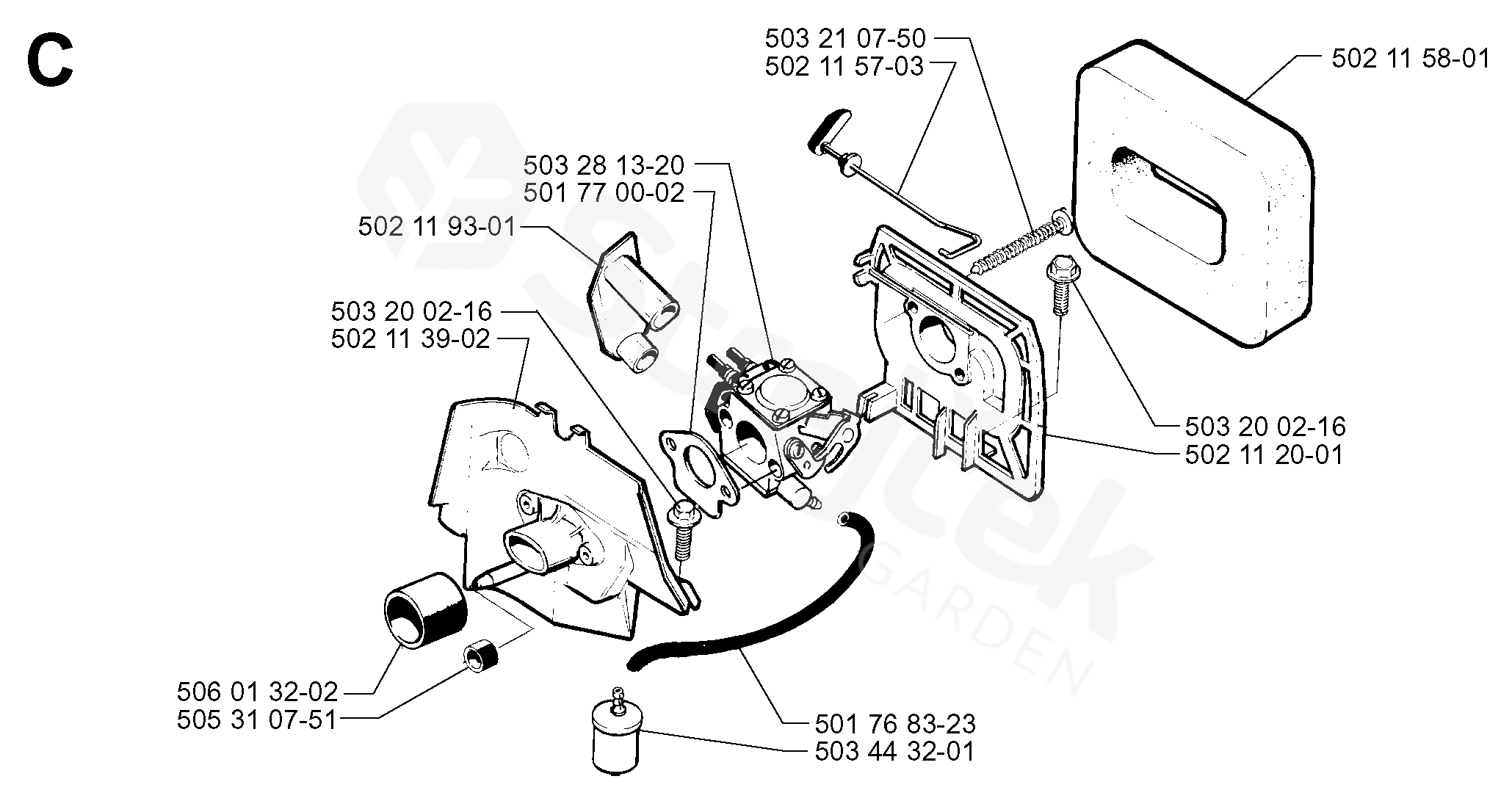 C

503 21 07-50
502 11 57-03

502 11 58-01

503 28 13-20
501 77 00-02

502 11 93-01

503 20 02-16
502 11 39-02

503 20 02-16
502 11 20-01

506 01 32-02
505 31 07-51

501 76 83-23
503 44 32-01

GARDEN