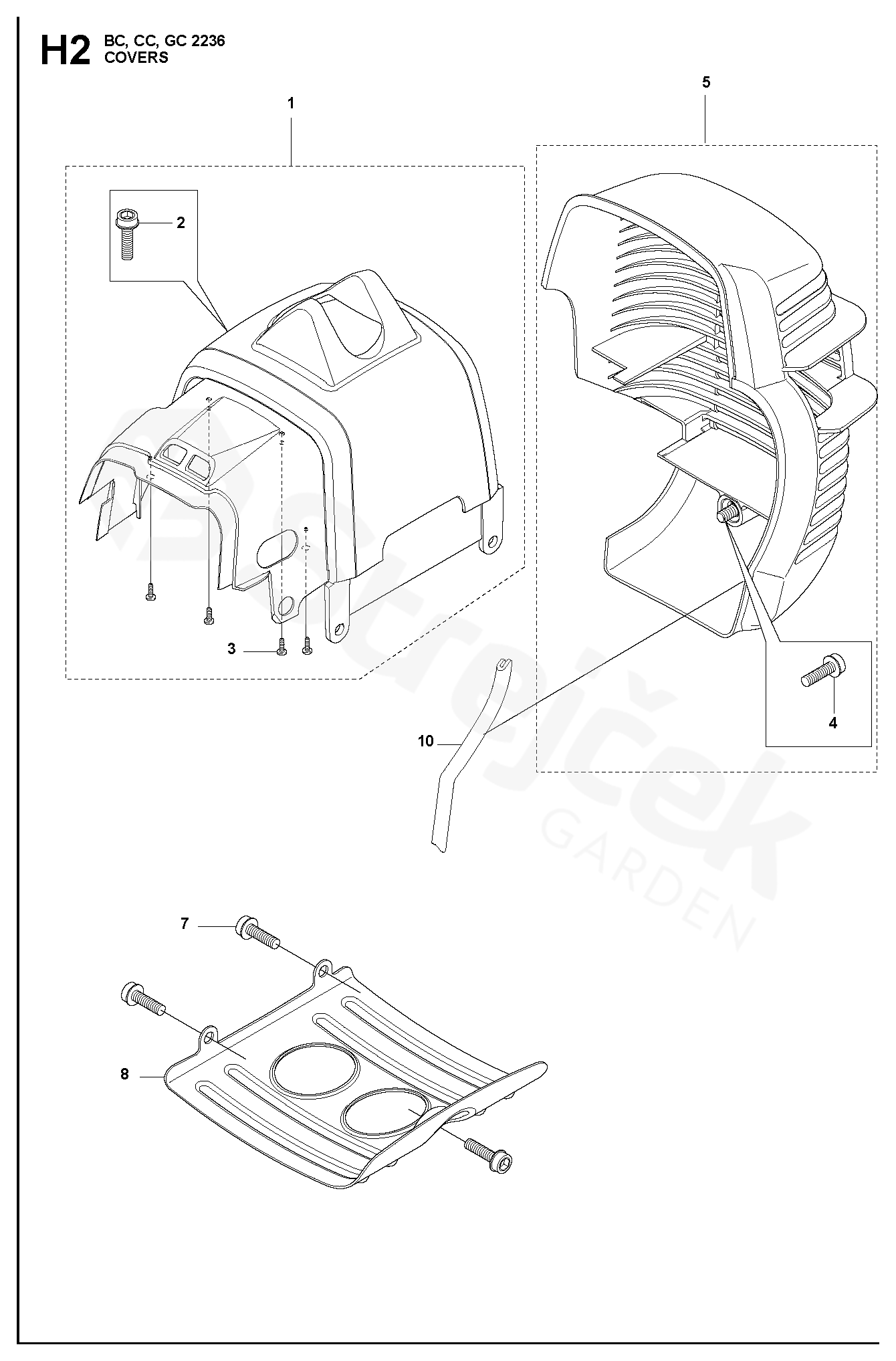 H2 BC, CC, GC 2236
COVERS

1

5

2

3

4

10

7

8

strejček
GARDEN