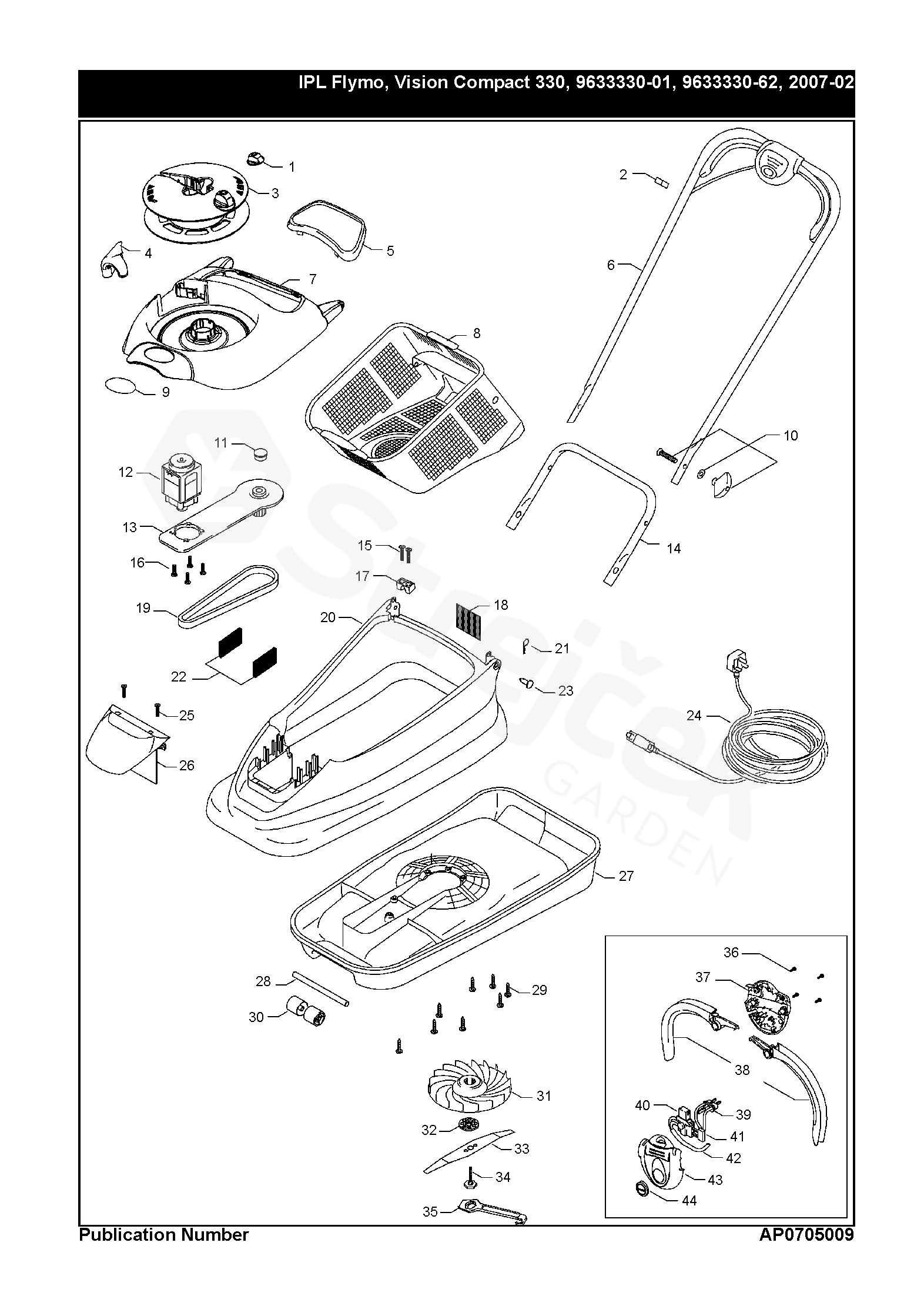 IPL Flymo, Vision Compact 330, 9633330-01, 9633330-62, 2007-02

1
2
3
4
5
6
7
8
9
10
11
12
13
14
15
16
17
18
19
20
21
22
23
24
25
26
27
28
29
30
31
32
33
34
35
36
37
38
39
40
41
42
43
44

Strojček GARDEN

Publication Number
AP0705009