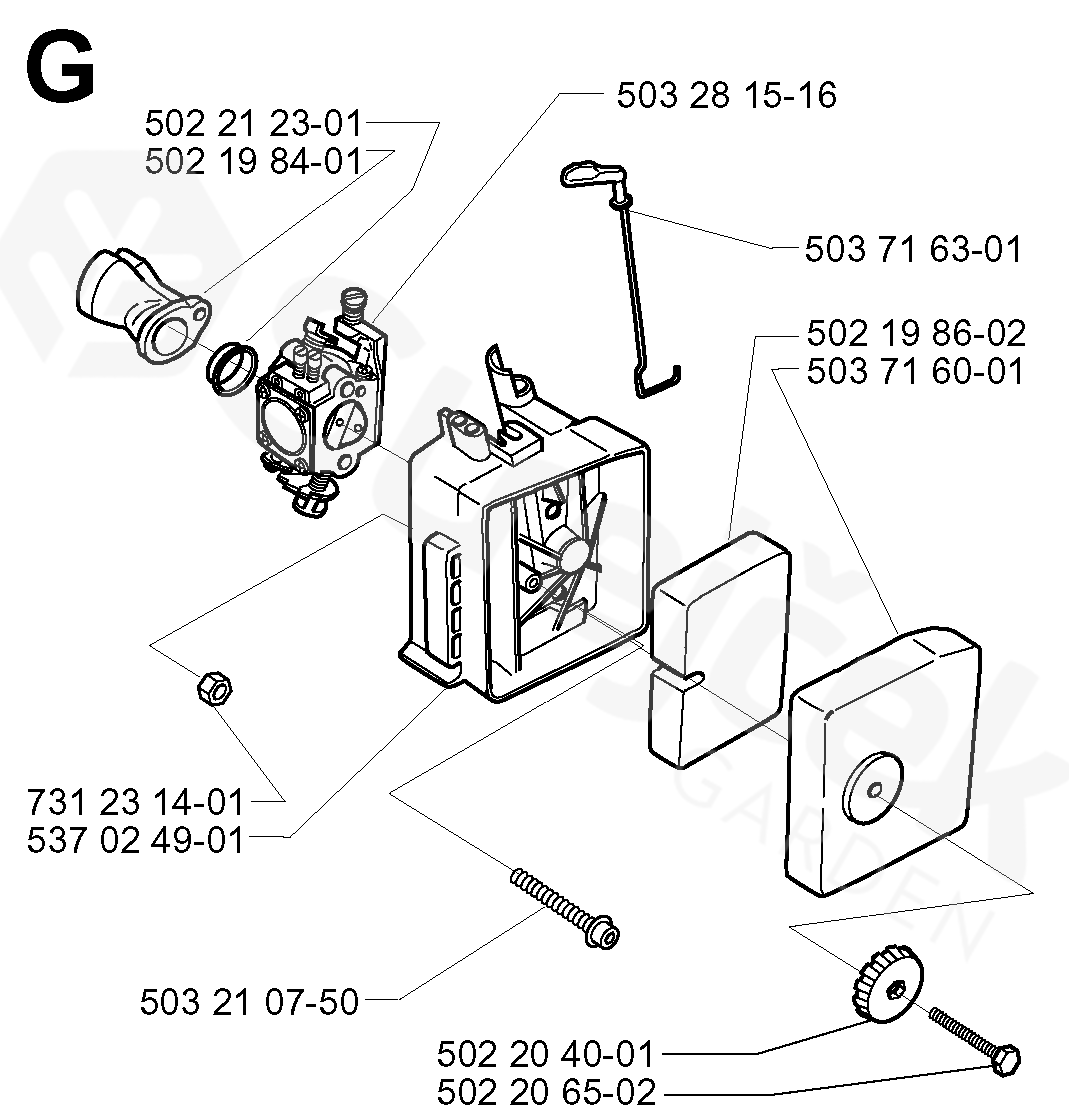 G

502 21 23-01
502 19 84-01

503 28 15-16

503 71 63-01

502 19 86-02
503 71 60-01

731 23 14-01
537 02 49-01

503 21 07-50

502 20 40-01
502 20 65-02

GARDEN