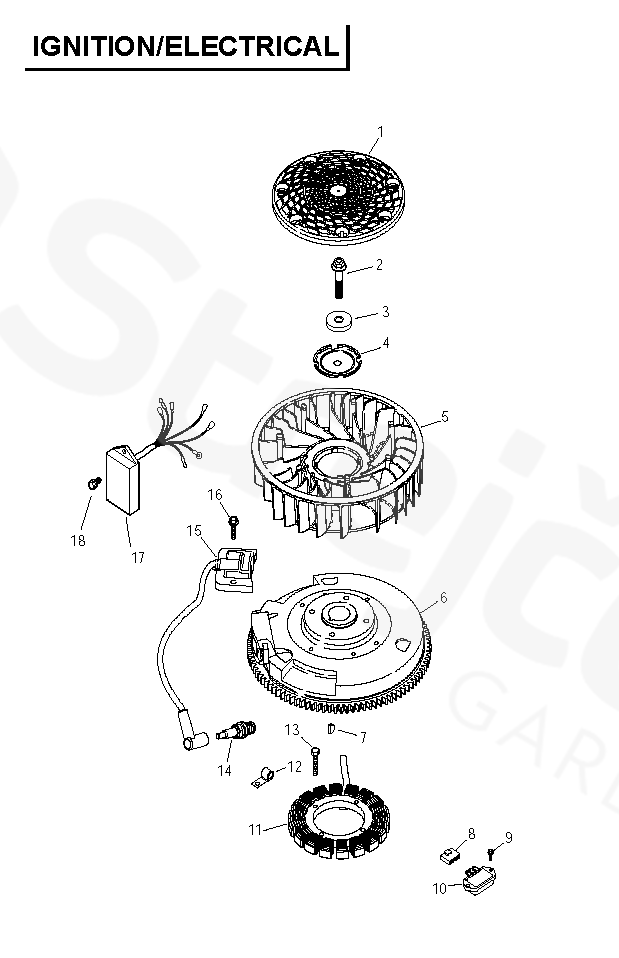 IGNITION/ELECTRICAL

1
2
3
4
5
16
15
18
17
6
13
7
14
12
11
8
9
10