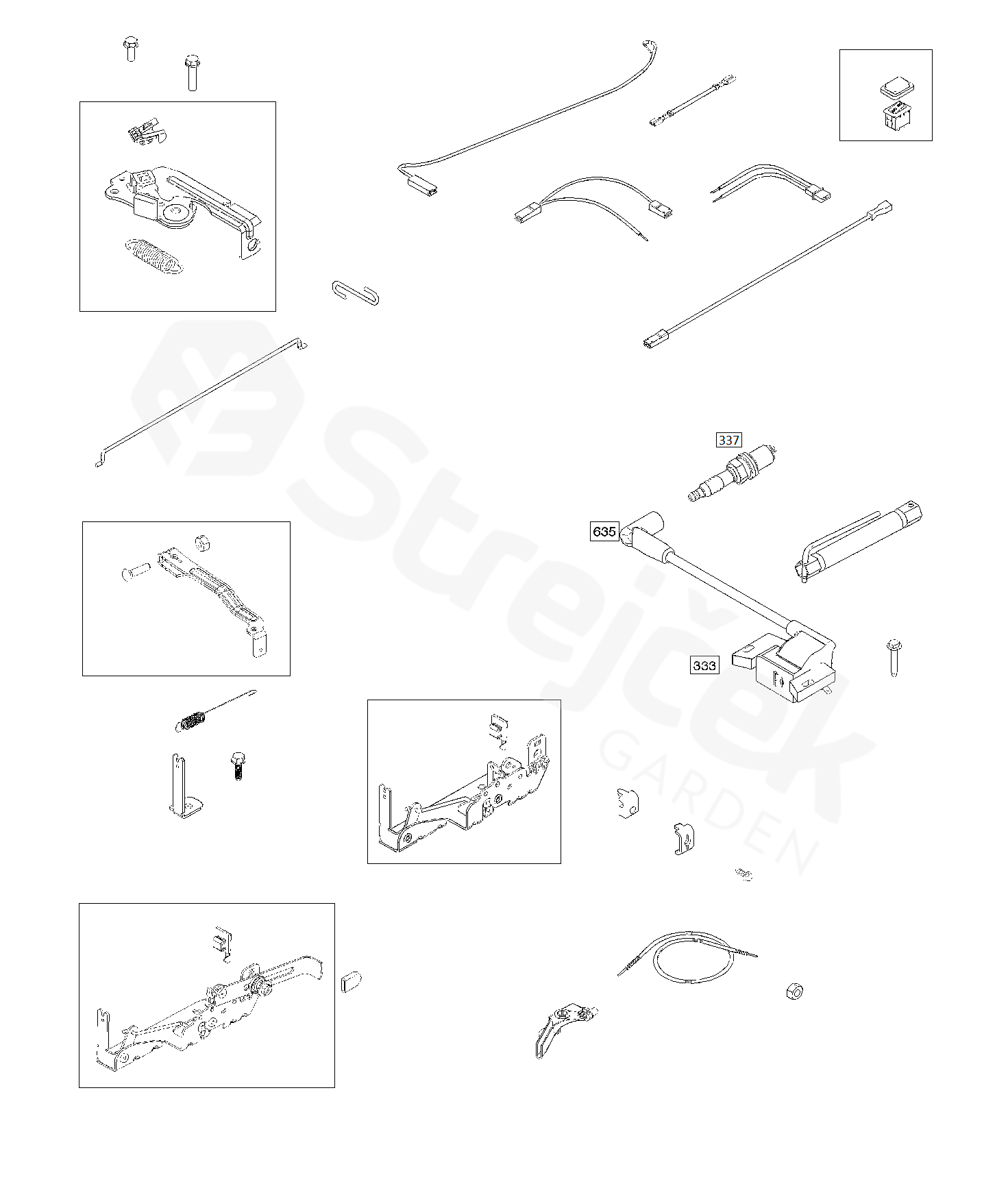 337

635

333

Strejček
GARDEN