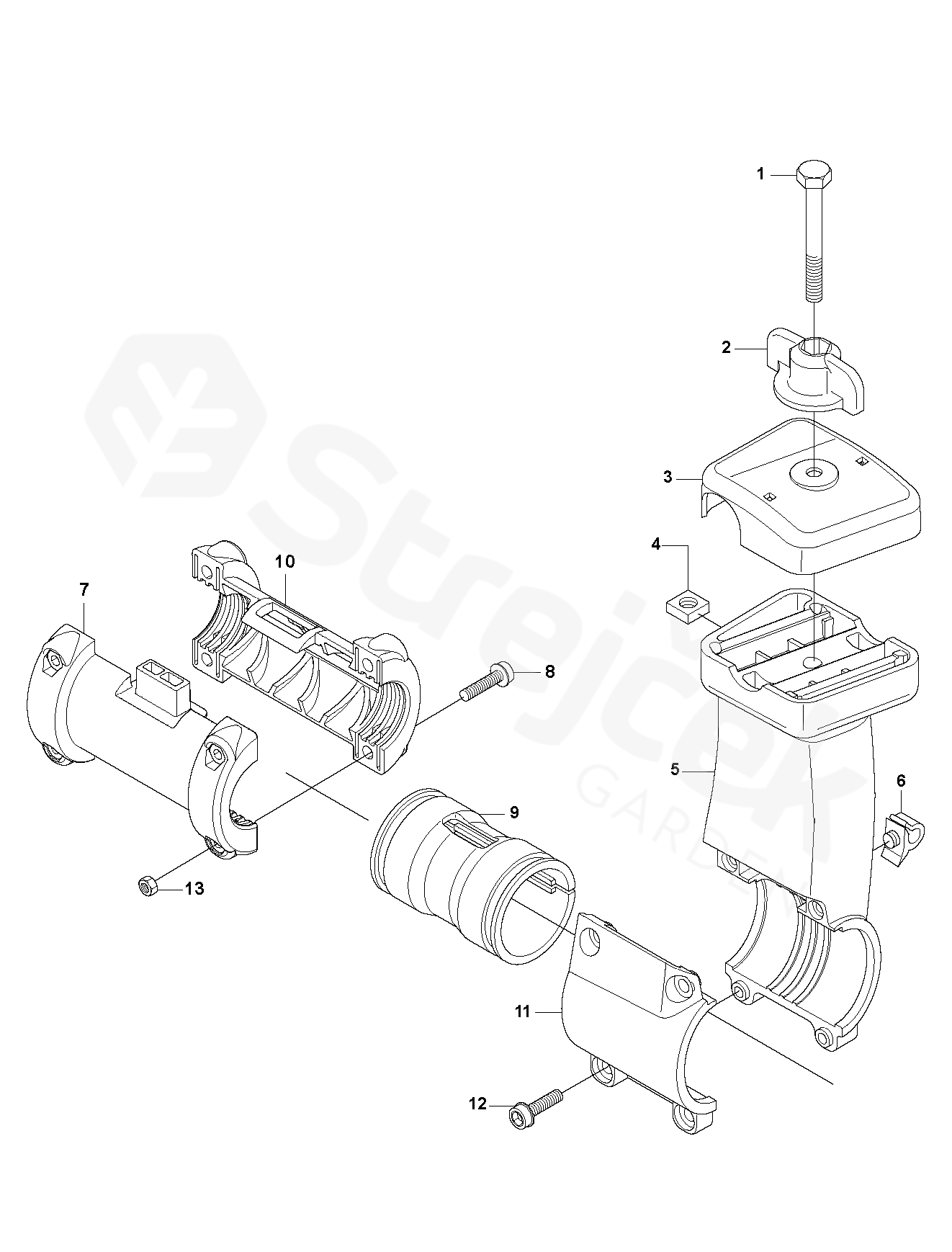 1
2
3
4
10
7
8
5
6
9
13
11
12
Strejcek GARDEN