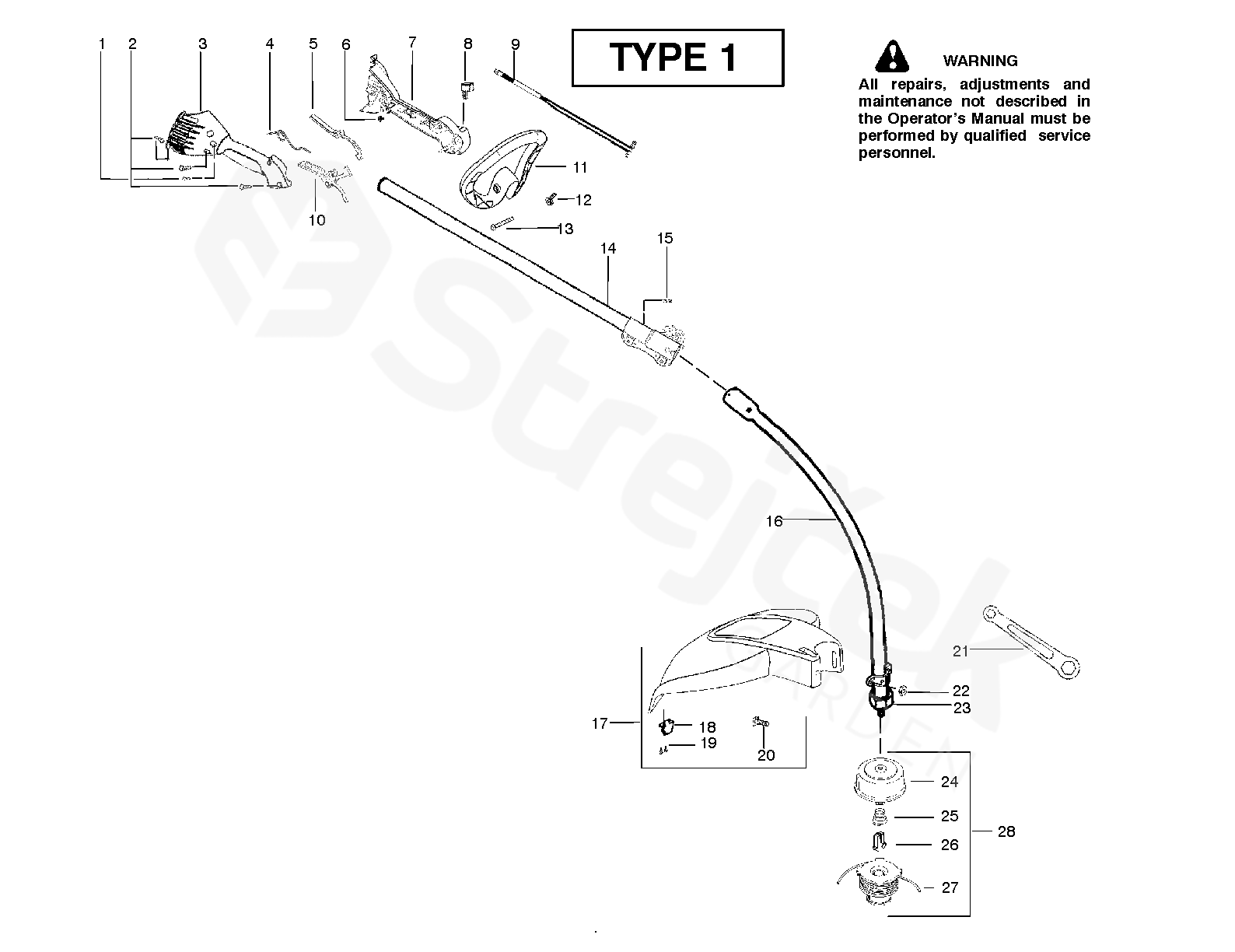 TYPE 1

WARNING
All repairs, adjustments and maintenance not described in the Operator's Manual must be performed by qualified service personnel.

1 2 3 4 5 6 7 8 9

10

11

12

13

14

15

16

17

18

19

20

21

22

23

24

25

26

27

28

Strejček GARDEN