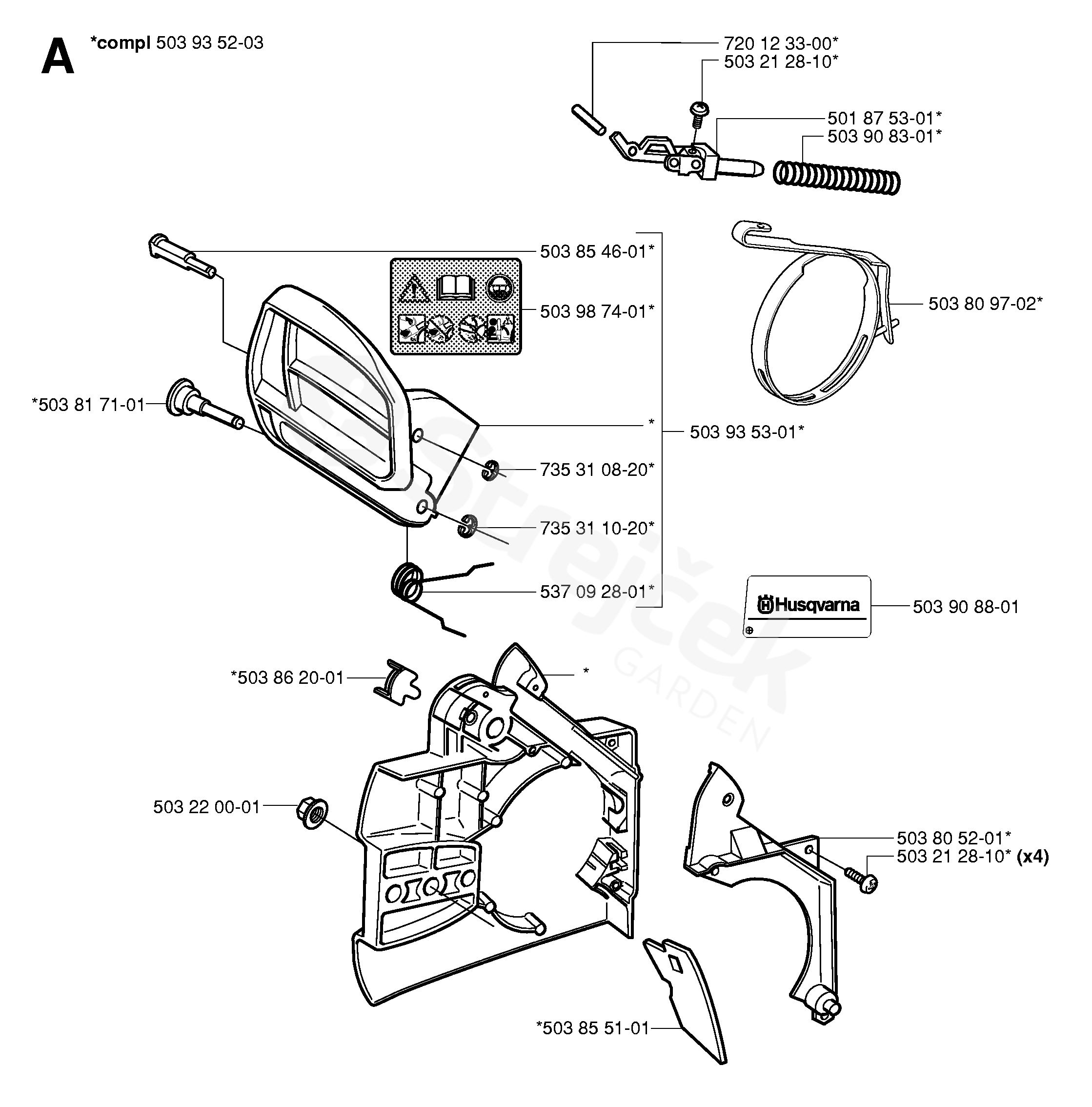 A *compl 503 93 52-03

720 12 33-00*
503 21 28-10*
501 87 53-01*
503 90 83-01*

503 85 46-01*
503 98 74-01*
503 80 97-02*
*503 81 71-01
*
503 93 53-01*
735 31 08-20*
735 31 10-20*
537 09 28-01*
Husqvarna
503 90 88-01

*503 86 20-01
*
503 22 00-01
503 80 52-01*
503 21 28-10* (x4)
*503 85 51-01

Strejček GARDEN