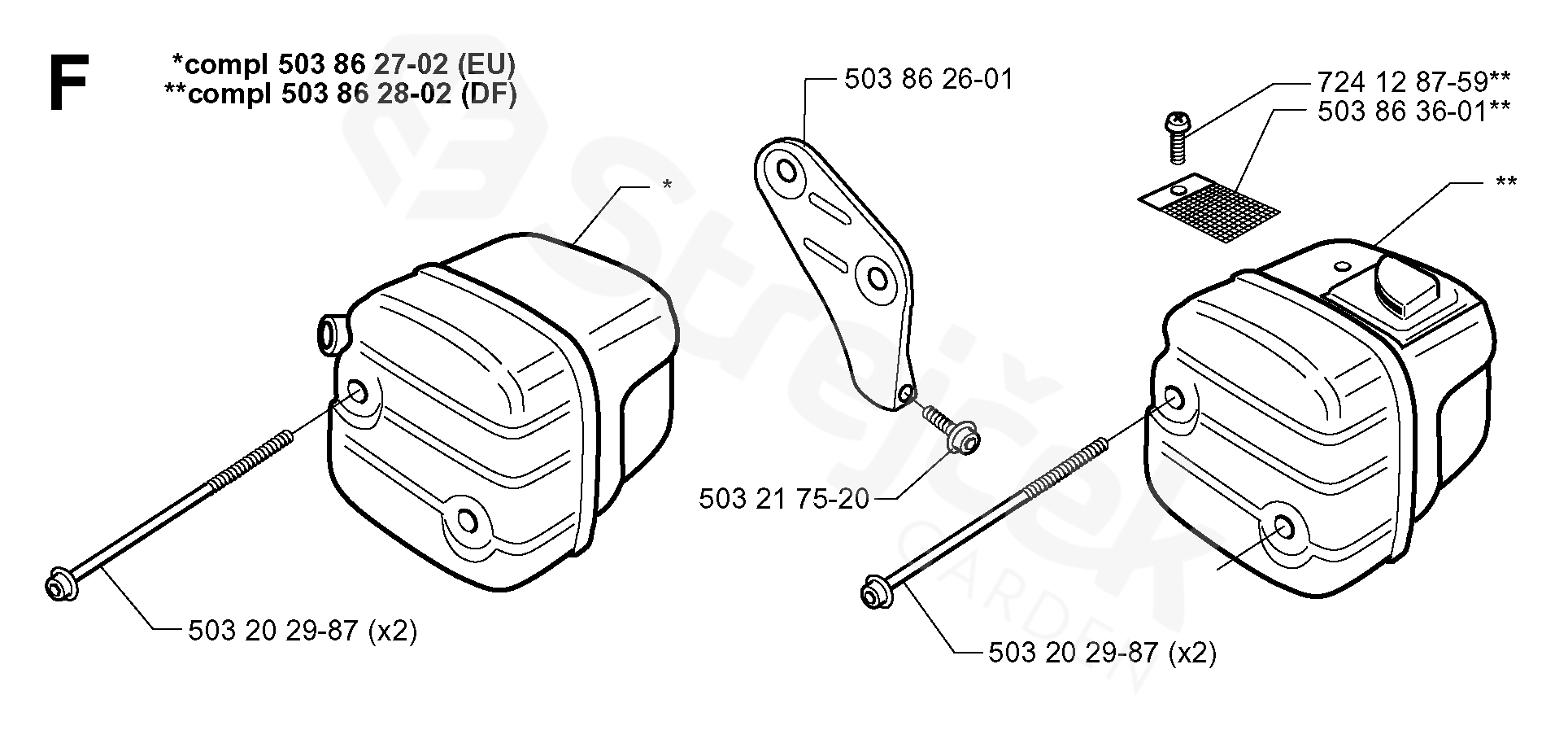 F

*compl 503 86 27-02 (EU)
**compl 503 86 28-02 (DF)

503 86 26-01

724 12 87-59**
503 86 36-01**

*

**

503 21 75-20

503 20 29-87 (x2)

503 20 29-87 (x2)

strejček GARDEN