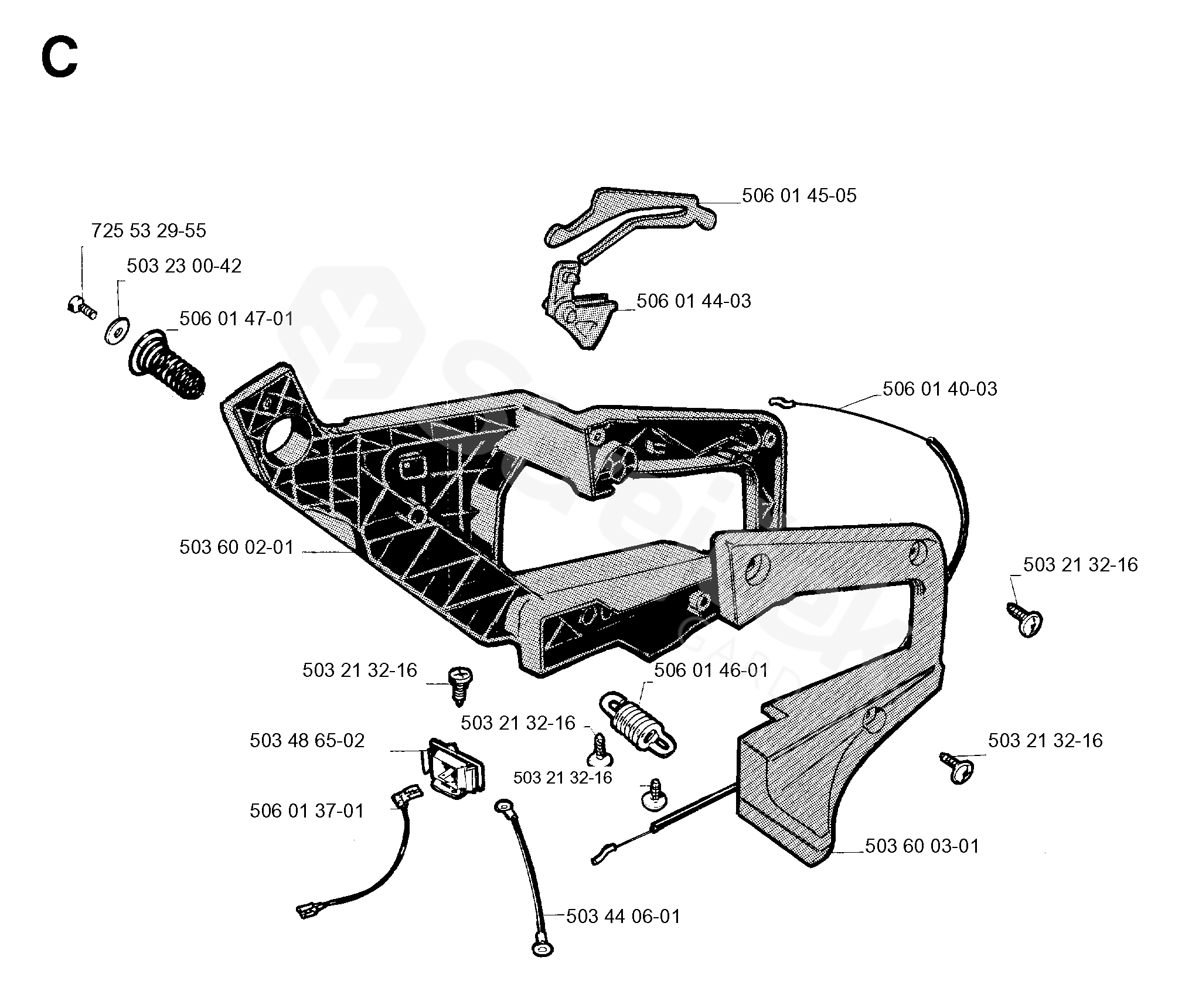 C

506 01 45-05

725 53 29-55

503 23 00-42

506 01 44-03

506 01 47-01

506 01 40-03

503 60 02-01

503 21 32-16

503 21 32-16

506 01 46-01

503 21 32-16

503 48 65-02

503 21 32-16

503 21 32-16

506 01 37-01

503 60 03-01

503 44 06-01