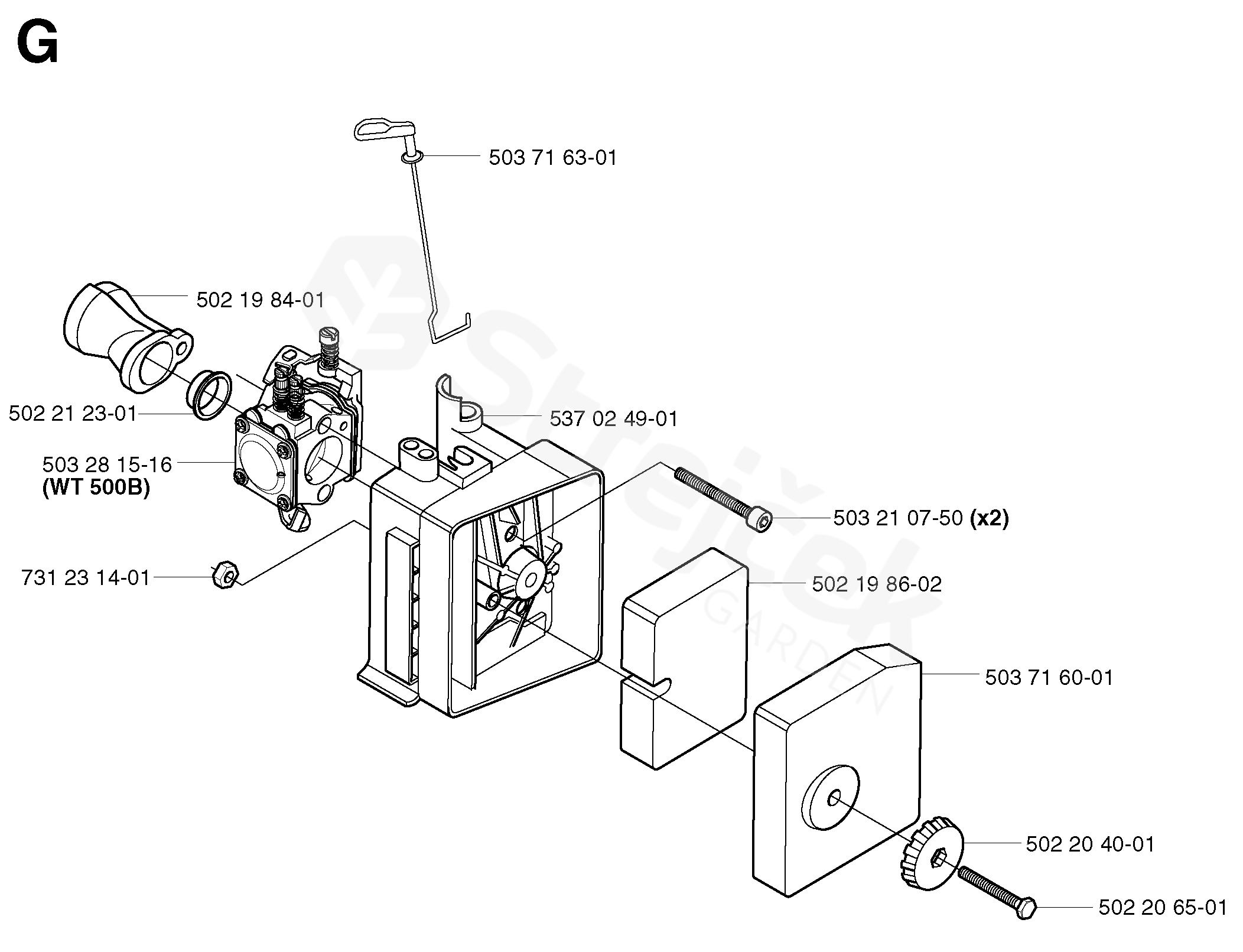 G

503 71 63-01

502 19 84-01

502 21 23-01

537 02 49-01

503 28 15-16
(WT 500B)

503 21 07-50 (x2)

731 23 14-01

502 19 86-02

503 71 60-01

502 20 40-01

502 20 65-01

Strejček GARDEN