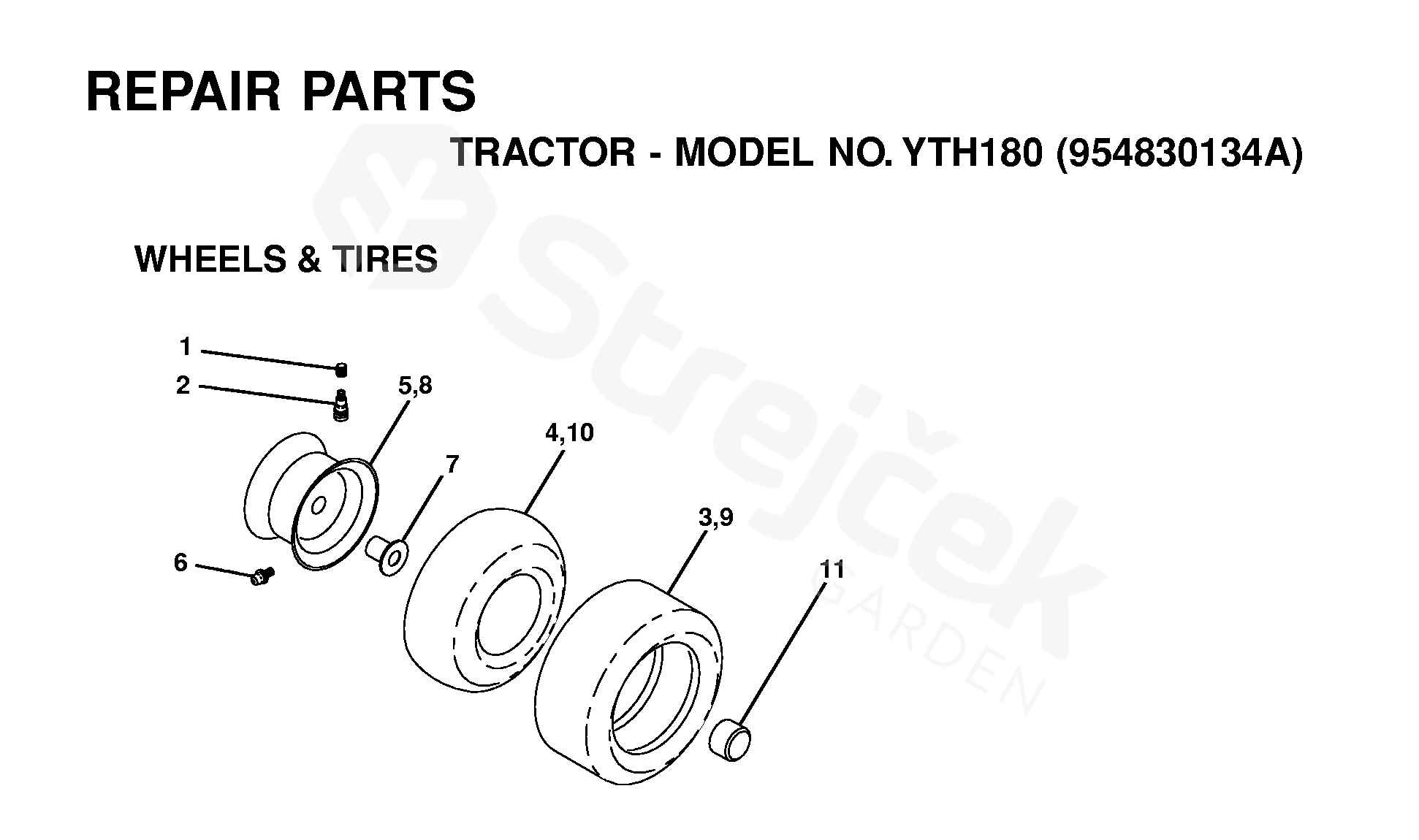 REPAIR PARTS

TRACTOR - MODEL NO. YTH180 (954830134A)

WHEELS & TIRES

1
2
5,8
4,10
7
3,9
6
11

Strejček
GARDEN