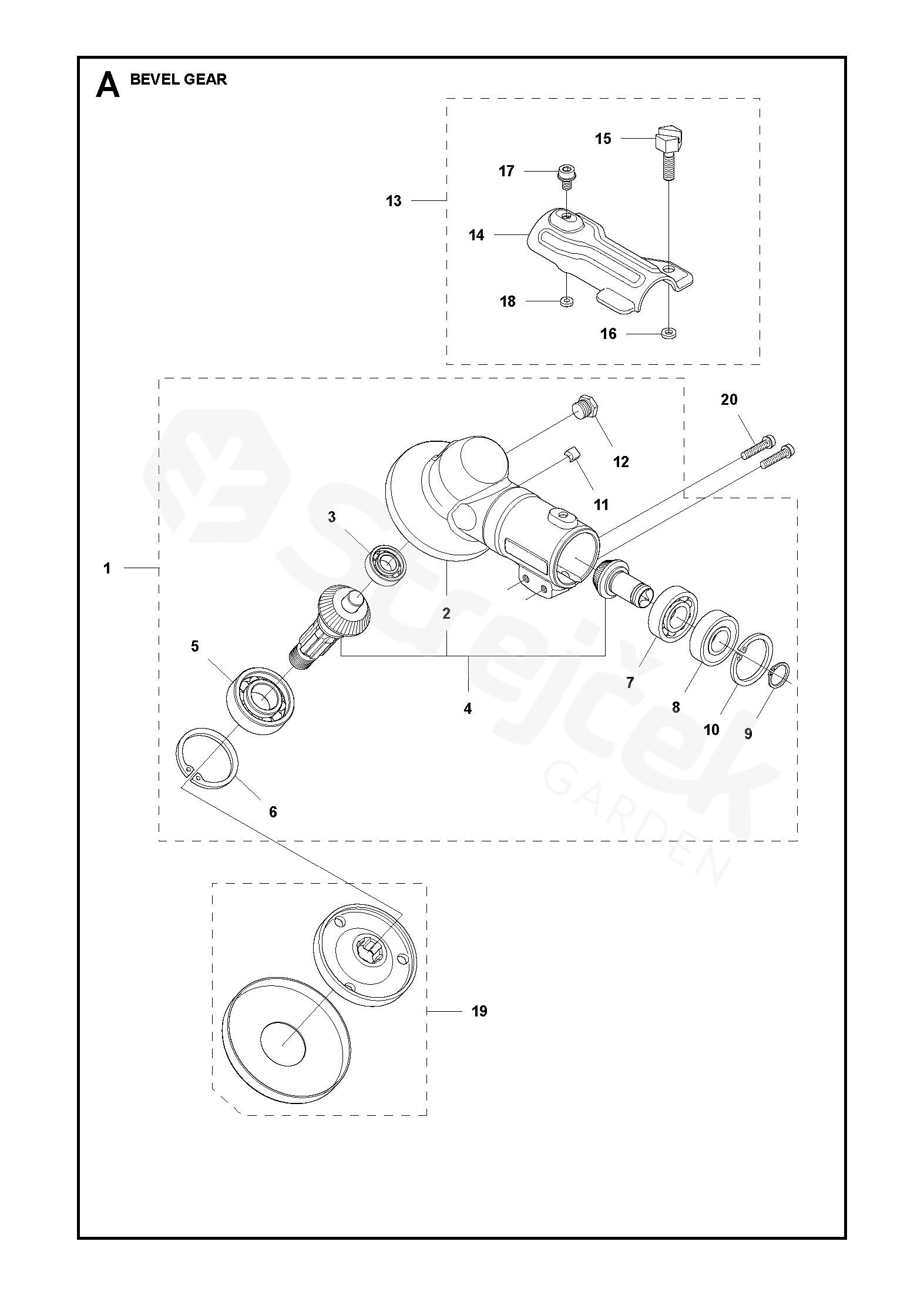 A BEVEL GEAR

15
17
13
14
18
16
20
12
11
3
1
2
5
4
7
8
10
9
6
19

Strejček
GARDEN