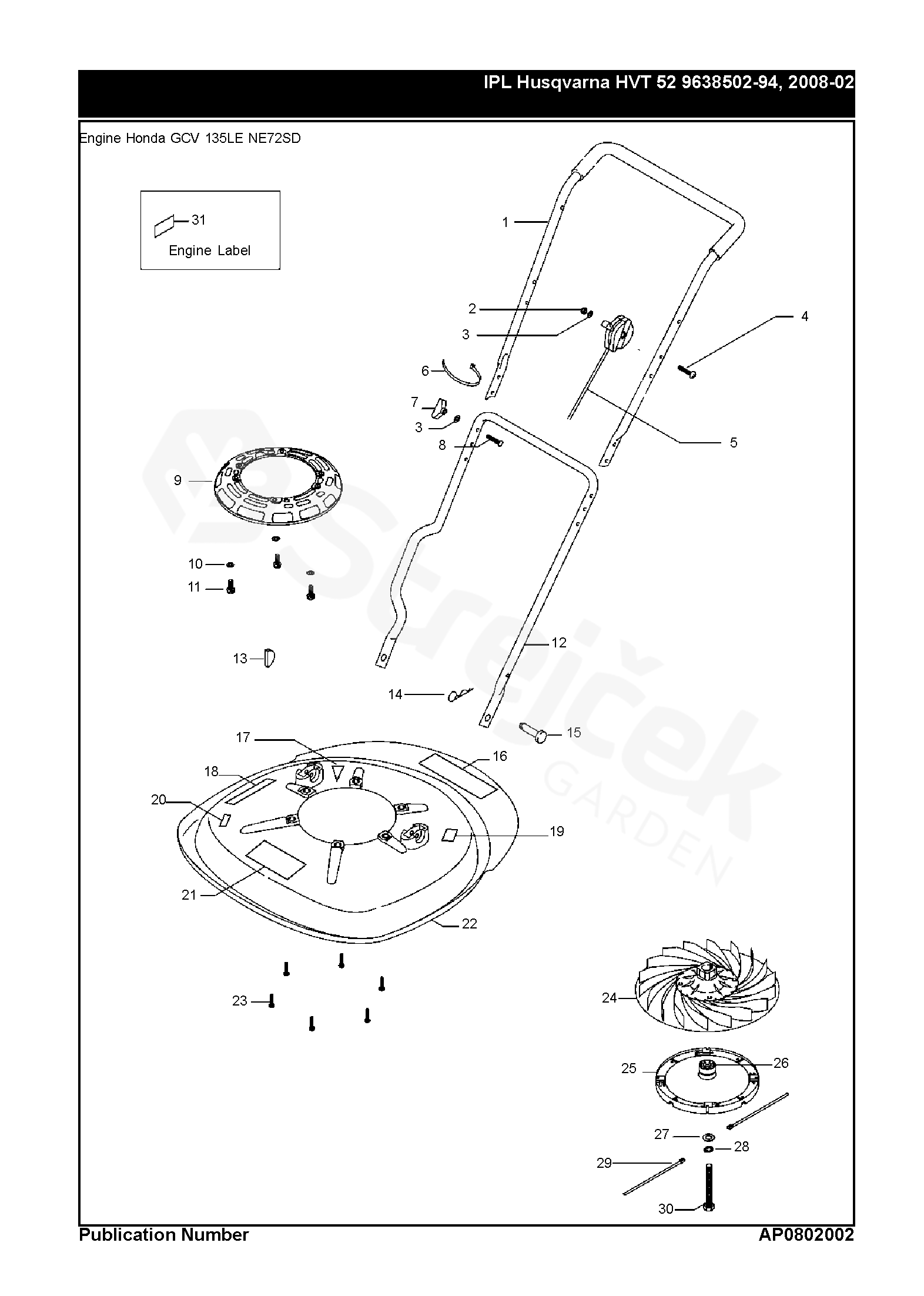 IPL Husqvarna HVT 52 9638502-94, 2008-02

Engine Honda GCV 135LE NE72SD

31
Engine Label

1
2
3
4
6
7
3
8
5
9
10
11
12
13
14
15
17
16
18
20
19
21
22
23
24
25
26
27
28
29
30

Strejček GARDEN

Publication Number
AP0802002