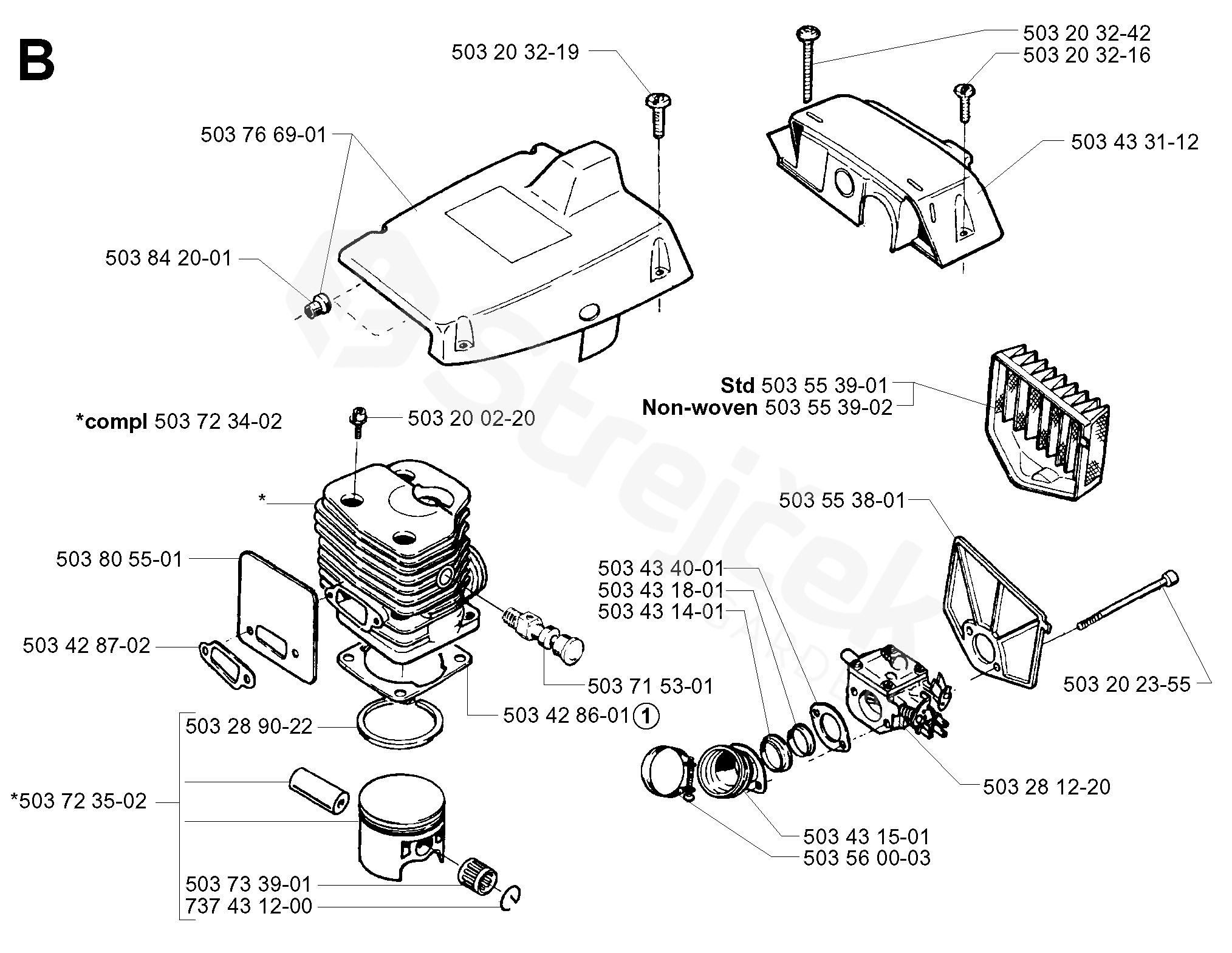 B

503 20 32-19

503 20 32-42
503 20 32-16

503 76 69-01

503 43 31-12

503 84 20-01

Std 503 55 39-01
Non-woven 503 55 39-02

*compl 503 72 34-02

503 20 02-20

*

503 55 38-01

503 80 55-01

503 43 40-01
503 43 18-01
503 43 14-01

503 42 87-02

503 71 53-01

503 20 23-55

503 42 86-01 1

503 28 90-22

503 28 12-20

*503 72 35-02

503 43 15-01
503 56 00-03

503 73 39-01
737 43 12-00

Strejcek