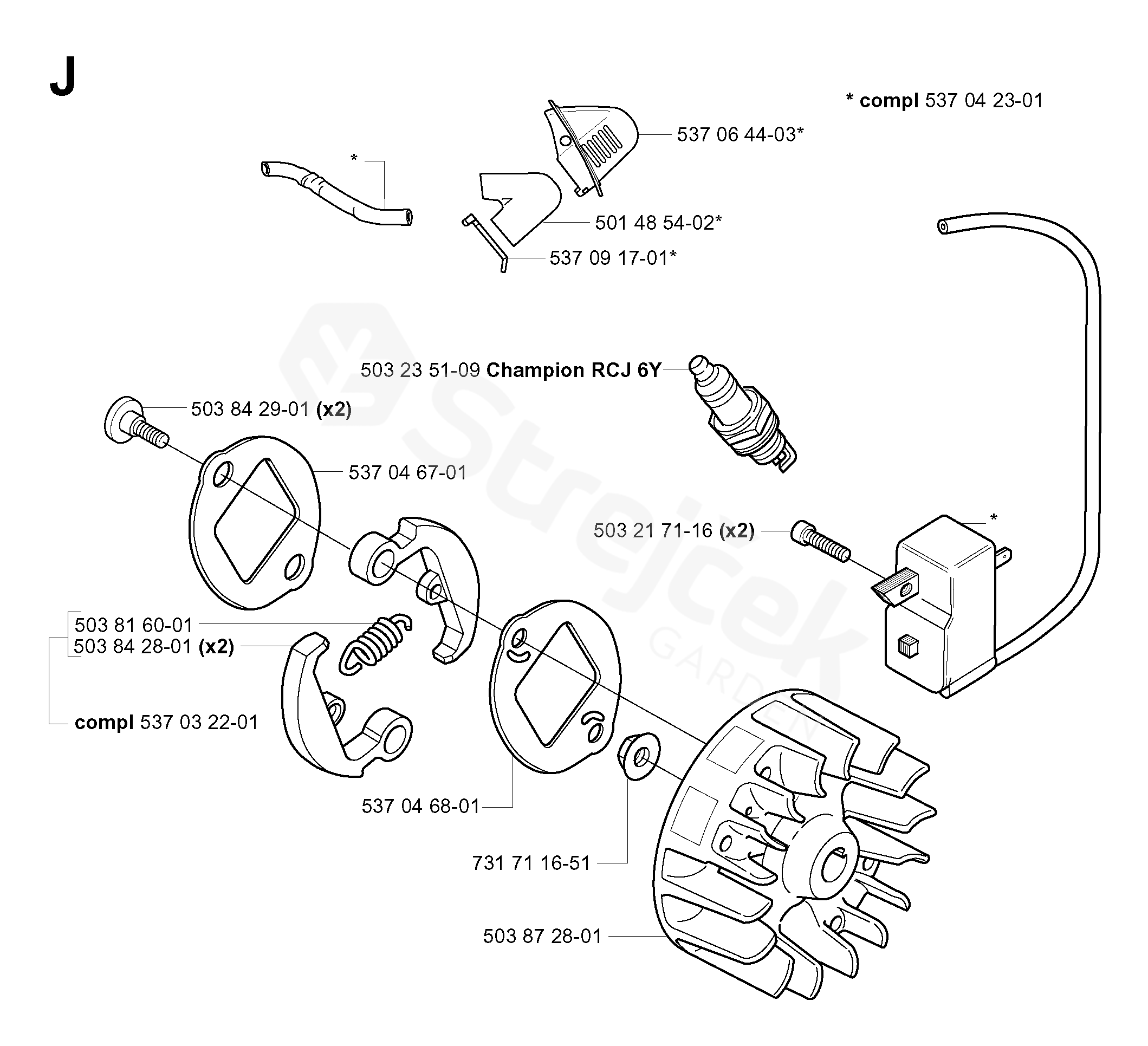 J

* compl 537 04 23-01

537 06 44-03*

*

501 48 54-02*

537 09 17-01*

503 23 51-09 Champion RCJ 6Y

503 84 29-01 (x2)

537 04 67-01

503 21 71-16 (x2)

*

503 81 60-01

503 84 28-01 (x2)

compl 537 03 22-01

537 04 68-01

731 71 16-51

503 87 28-01

Strejcek GARDEN