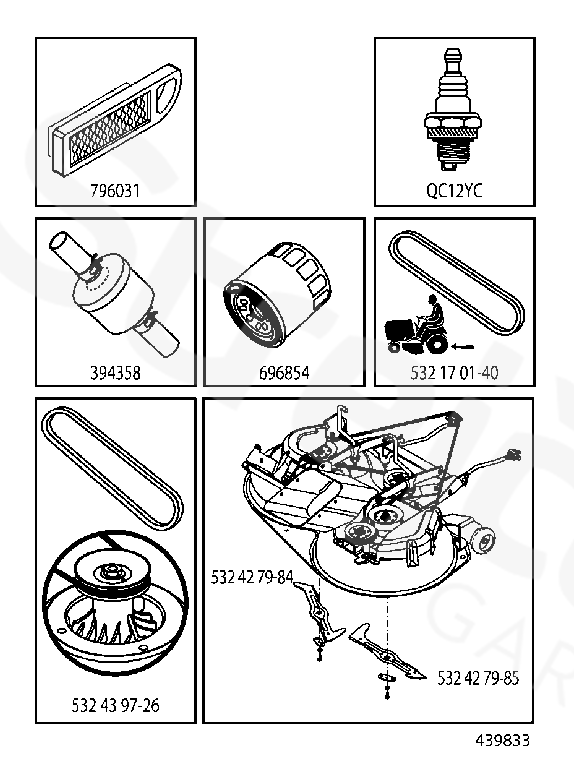 796031

QC12YC

394358

696854

532 17 01-40

532 43 97-26

532 42 79-84

532 42 79-85

439833